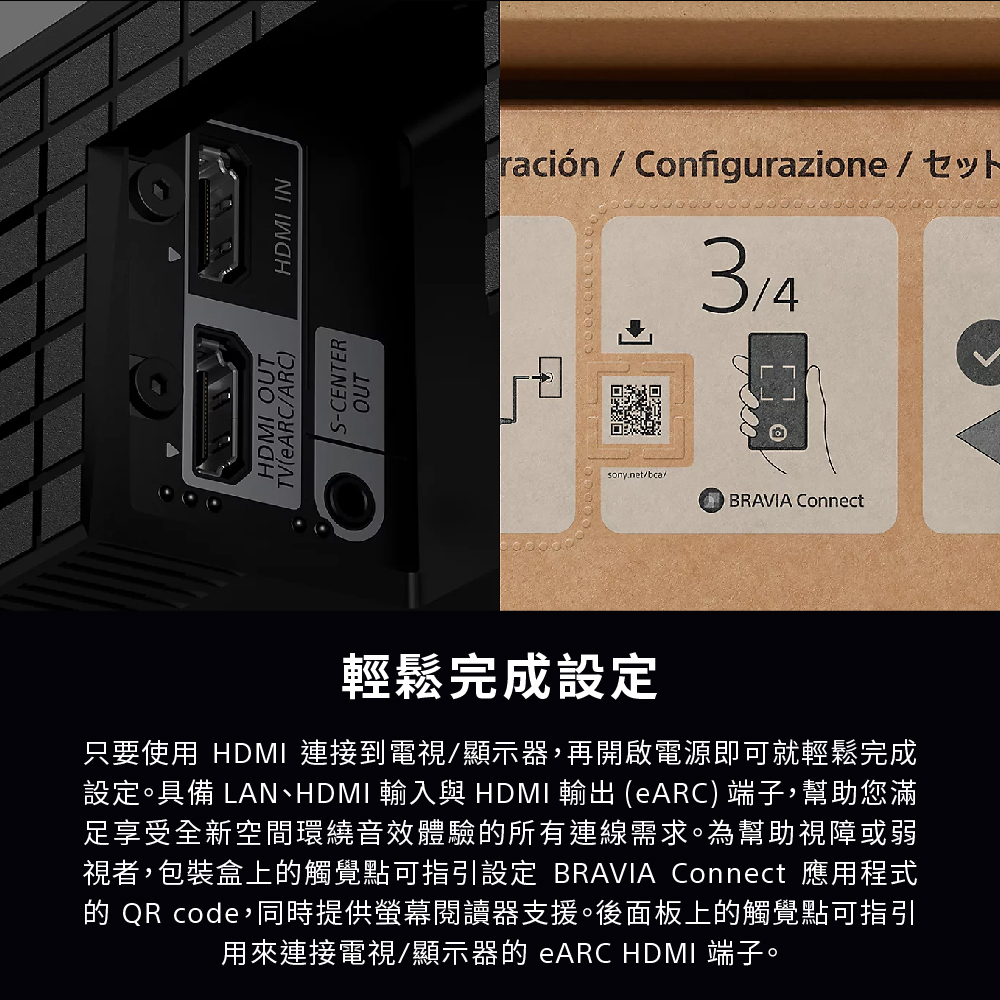 HDMI IN

HDMI OUT
TV(eARC/ARC)

S-CENTER
OUT

ración / Configurazione / セット

3/4

sony.net/bca/

BRAVIA Connect

輕鬆完成設定

只要使用 HDMI 連接到電視/顯示器，再開啟電源即可就輕鬆完成設定。具備 LAN、HDMI 輸入與 HDMI 輸出 (eARC) 端子，幫助您滿足享受全新空間環繞音效體驗的所有連線需求。為幫助視障或弱視者，包裝盒上的觸覺點可指引設定 BRAVIA Connect 應用程式的 QR code，同時提供螢幕閱讀器支援。後面板上的觸覺點可指引用來連接電視/顯示器的 eARC HDMI 端子。