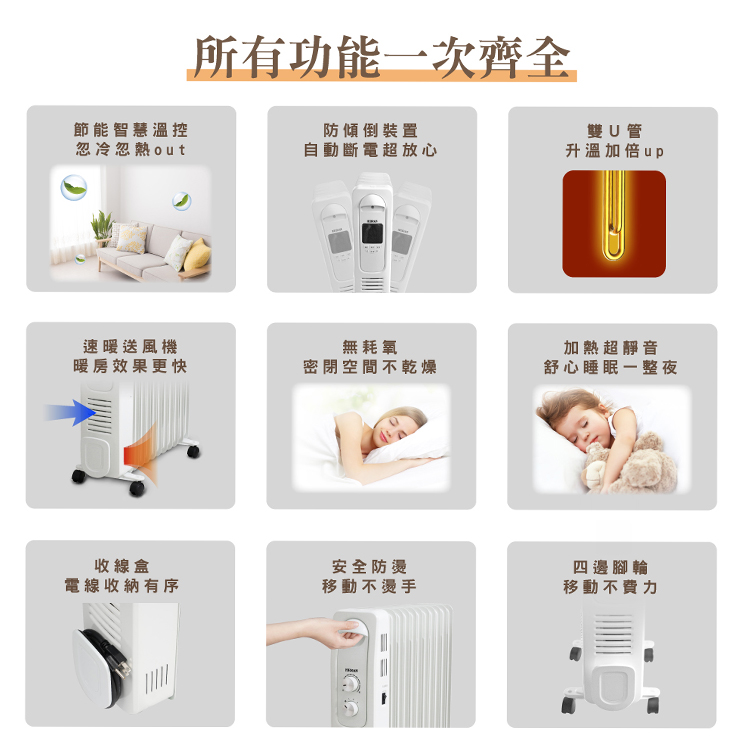 所有功能一次齊全

節能智慧溫控
忽冷忽熱out

防傾倒裝置
自動斷電超放心

雙U管
升溫加倍up

速暖送風機
暖房效果更快

無耗氧
密閉空間不乾燥

加熱超靜音
舒心睡眠一整夜

收線盒
電線收納有序

安全防燙
移動不燙手

四邊腳輪
移動不費力