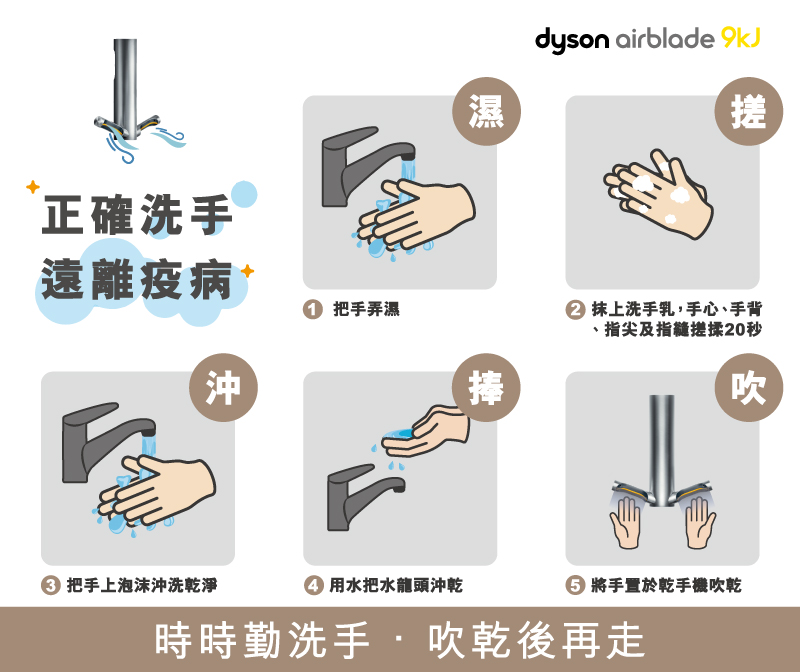 dyson airblade 9kJ

正確洗手
遠離疫病

濕

1 把手弄濕

搓

2 抹上洗手乳，手心、手背、指尖及指縫搓揉20秒

沖

3 把手上泡沫沖洗乾淨

捧

4 用水把水龍頭沖乾

吹

5 將手置於乾手機吹乾

時時勤洗手 · 吹乾後再走