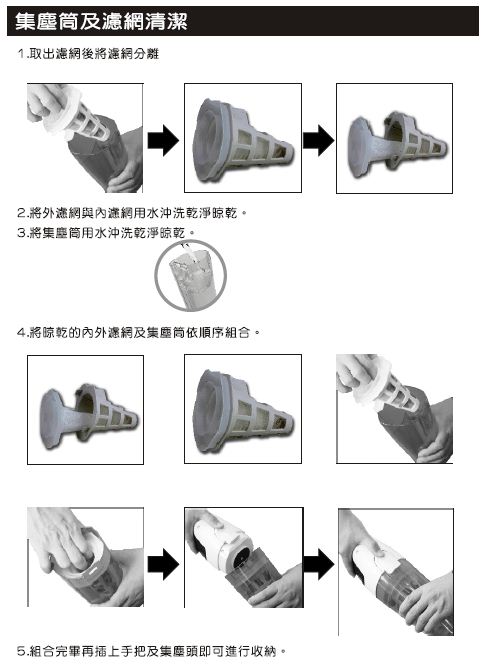 集塵筒及濾網清潔

1.取出濾網後將濾網分離

2.將外濾網與內濾網用水沖洗乾淨晾乾。

3.將集塵筒用水沖洗乾淨晾乾。

4.將晾乾的內外濾網及集塵筒依順序組合。

5.組合完畢再插上手把及集塵頭即可進行收納。