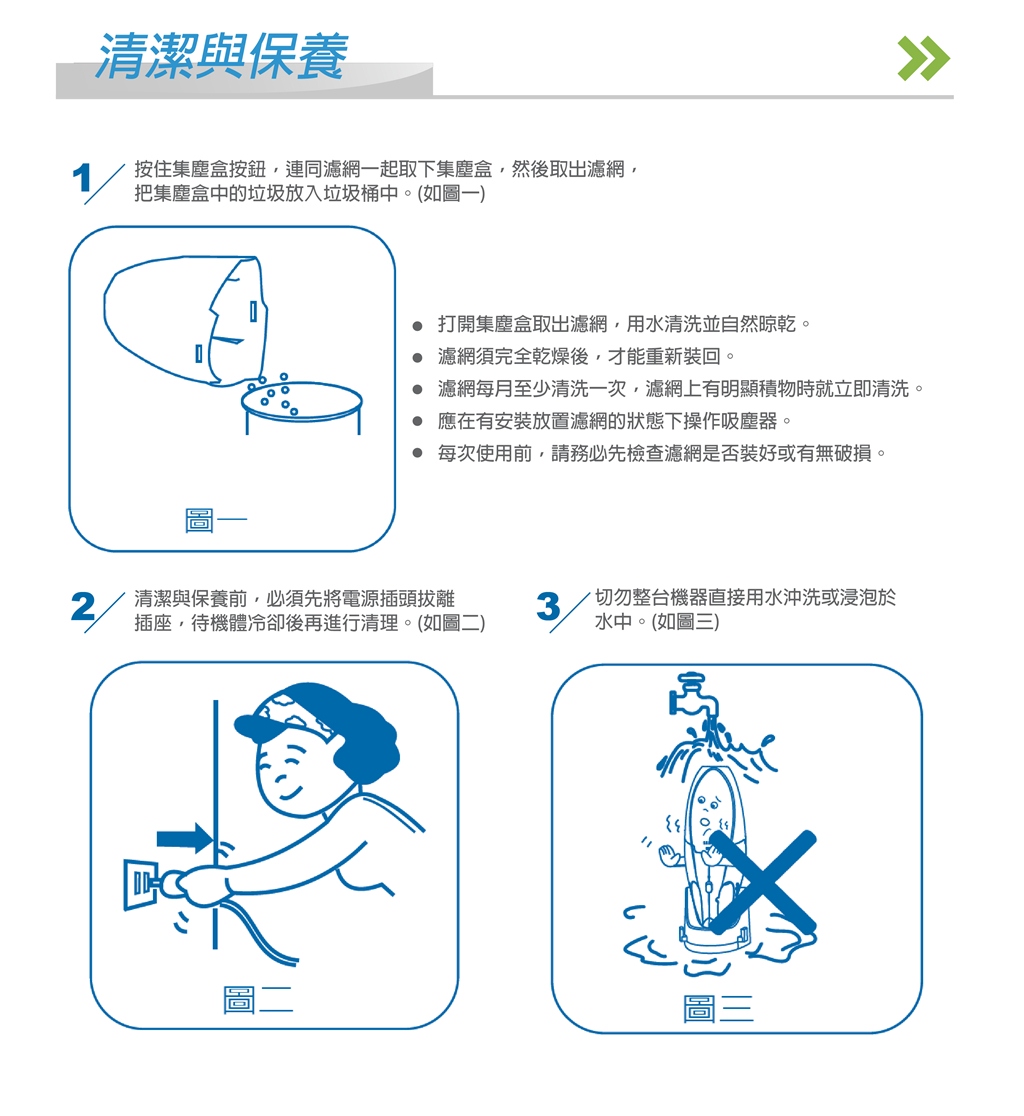 清潔與保養

1 按住集塵盒按鈕，連同濾網一起取下集塵盒，然後取出濾網，把集塵盒中的垃圾放入垃圾桶中。(如圖一)

圖一

● 打開集塵盒取出濾網，用水清洗並自然晾乾。
● 濾網須完全乾燥後，才能重新裝回。
● 濾網每月至少清洗一次，濾網上有明顯積物時就立即清洗。
● 應在有安裝放置濾網的狀態下操作吸塵器。
● 每次使用前，請務必先檢查濾網是否裝好或有無破損。

2 清潔與保養前，必須先將電源插頭拔離插座，待機體冷卻後再進行清理。(如圖二)

圖二

3 切勿整台機器直接用水沖洗或浸泡於水中。(如圖三)

圖三