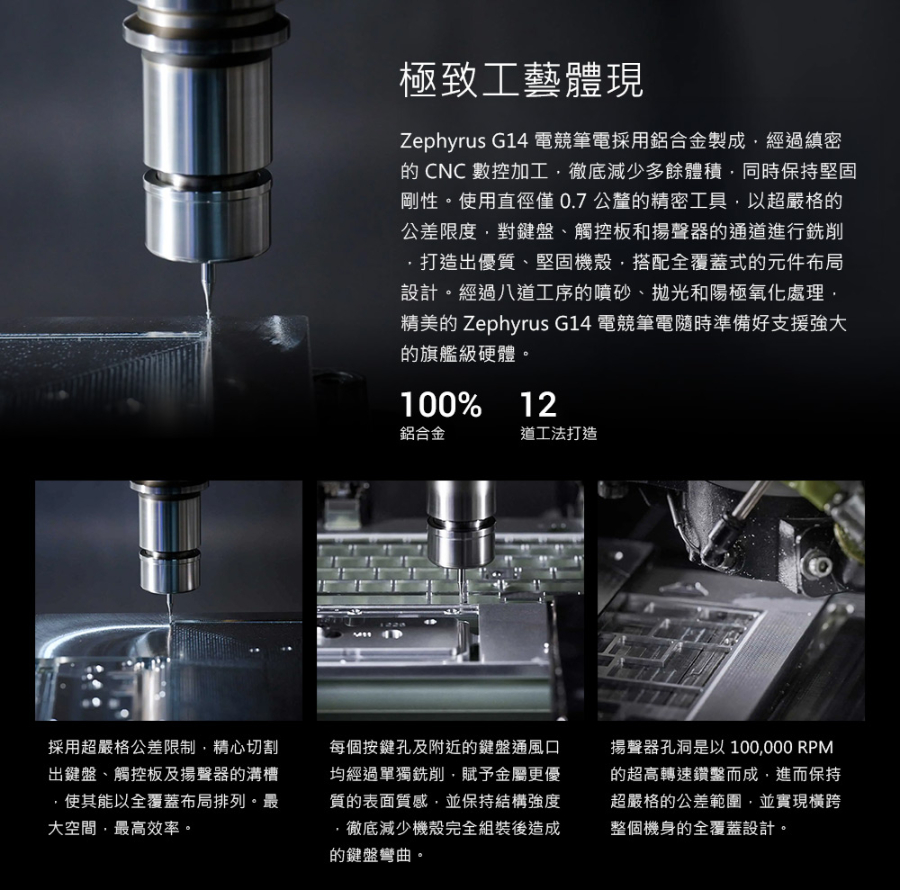 極致工藝體現

Zephyrus G14 電競筆電採用鋁合金製成，經過縝密的 CNC 數控加工，徹底減少多餘體積，同時保持堅固剛性。使用直徑僅 0.7 公釐的精密工具，以超嚴格的公差限度，對鍵盤、觸控板和揚聲器的通道進行銑削，打造出優質、堅固機殼，搭配全覆蓋式的元件布局設計。經過八道工序的噴砂、拋光和陽極氧化處理，精美的 Zephyrus G14 電競筆電隨時準備好支援強大的旗艦級硬體。

100%
鋁合金

12
道工法打造

採用超嚴格公差限制，精心切割出鍵盤、觸控板及揚聲器的溝槽，使其能以全覆蓋布局排列。最大空間，最高效率。

每個按鍵孔及附近的鍵盤通風口均經過單獨銑削，賦予金屬更優質的表面質感，並保持結構強度，徹底減少機殼完全組裝後造成的鍵盤彎曲。

揚聲器孔洞是以 100,000 RPM 的超高轉速鑽鑿而成，進而保持超嚴格的公差範圍，並實現橫跨整個機身的全覆蓋設計。