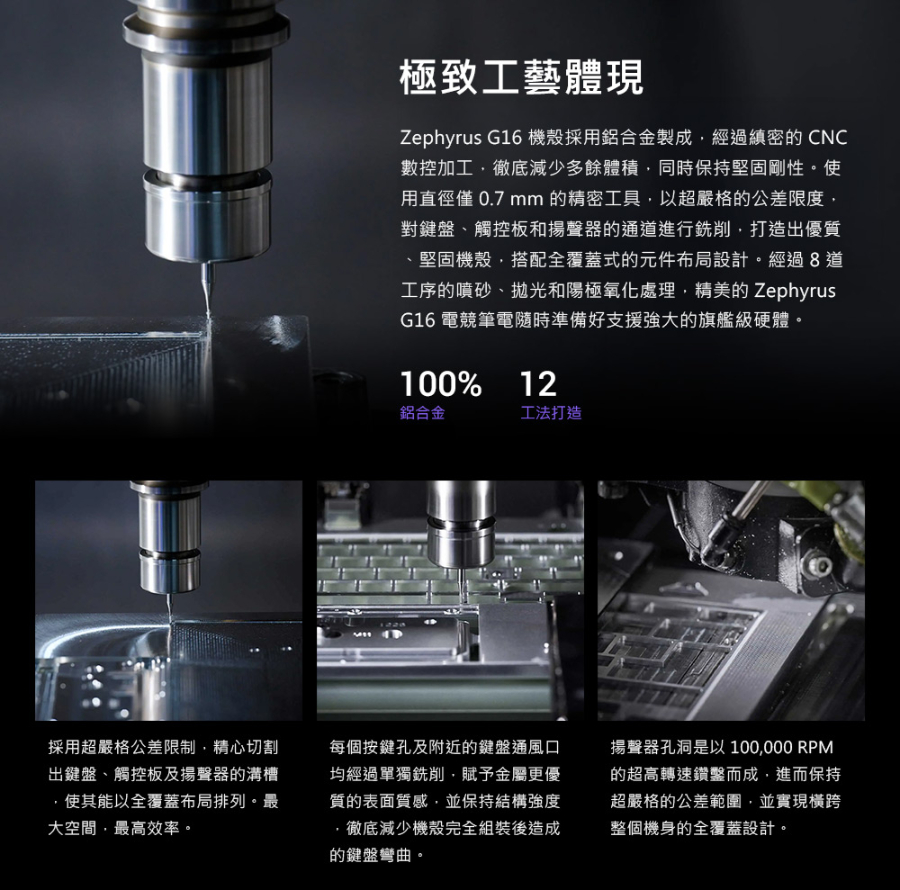 極致工藝體現

Zephyrus G16 機殼採用鋁合金製成，經過縝密的 CNC 數控加工，徹底減少多餘體積，同時保持堅固剛性。使用直徑僅 0.7 mm 的精密工具，以超嚴格的公差限度，對鍵盤、觸控板和揚聲器的通道進行銑削，打造出優質、堅固機殼，搭配全覆蓋式的元件布局設計。經過 8 道工序的噴砂、拋光和陽極氧化處理，精美的 Zephyrus G16 電競筆電隨時準備好支援強大的旗艦級硬體。

100%
鋁合金

12
工法打造

採用超嚴格公差限制，精心切割出鍵盤、觸控板及揚聲器的溝槽，使其能以全覆蓋布局排列。最大空間，最高效率。

每個按鍵孔及附近的鍵盤通風口均經過單獨銑削，賦予金屬更優質的表面質感，並保持結構強度，徹底減少機殼完全組裝後造成的鍵盤彎曲。

揚聲器孔洞是以 100,000 RPM 的超高轉速鑽鑿而成，進而保持超嚴格的公差範圍，並實現橫跨整個機身的全覆蓋設計。