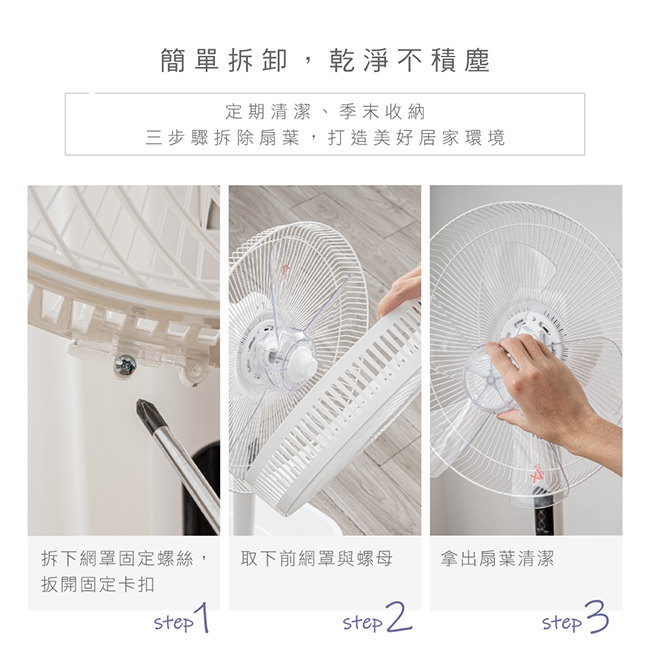 簡單拆卸，乾淨不積塵

定期清潔、季末收納
三步驟拆除扇葉，打造美好居家環境

拆下網罩固定螺絲，扳開固定卡扣

step 1

取下前網罩與螺母

step 2

拿出扇葉清潔

step 3