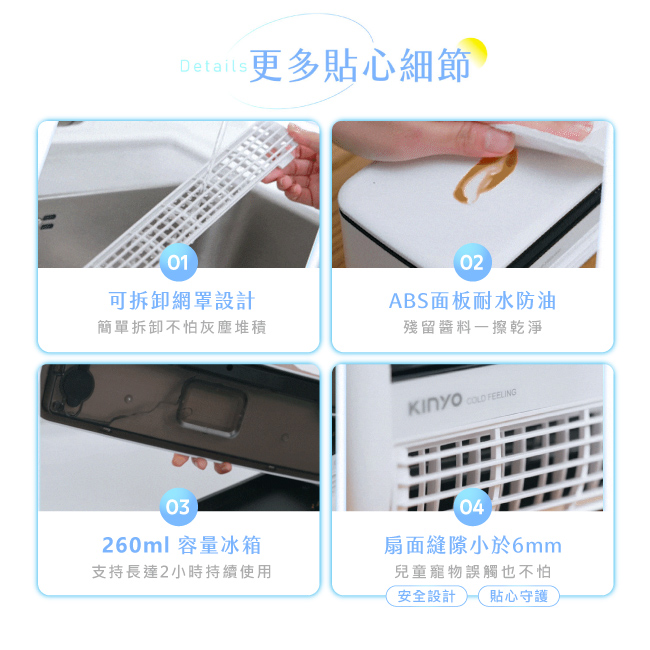 Details 更多貼心細節

01
可拆卸網罩設計
簡單拆卸不怕灰塵堆積

02
ABS面板耐水防油
殘留醬料一擦乾淨

03
260ml 容量冰箱
支持長達2小時持續使用

KINYO COLD FEELING

04
扇面縫隙小於6mm
兒童寵物誤觸也不怕
安全設計 貼心守護