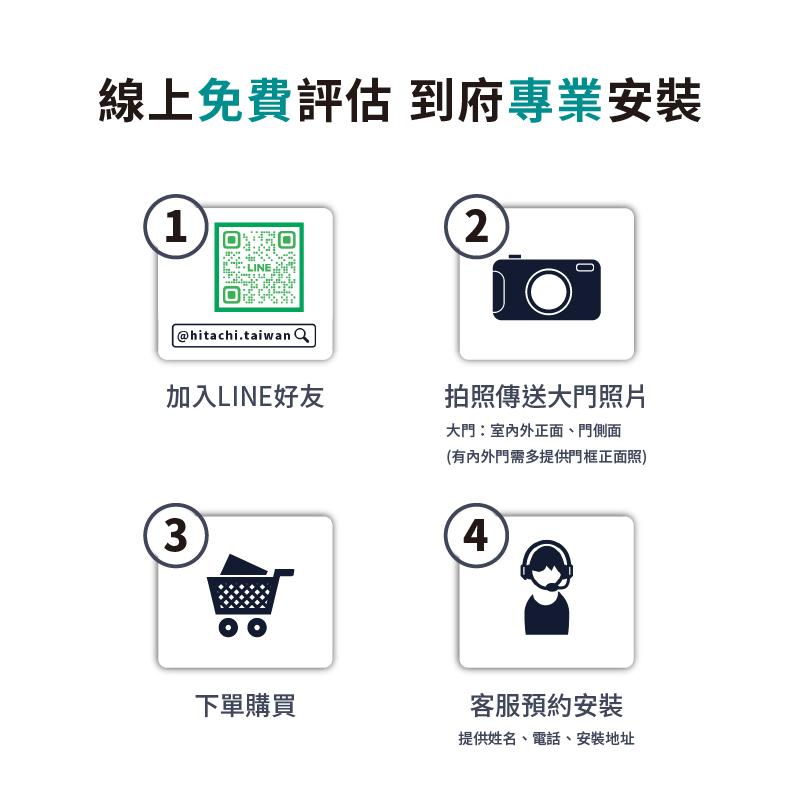 線上免費評估 到府專業安裝

1

LINE

@hitachi.taiwan

加入LINE好友

2

拍照傳送大門照片

大門：室內外正面、門側面

(有內外門需多提供門框正面照)

3

下單購買

4

客服預約安裝

提供姓名、電話、安裝地址