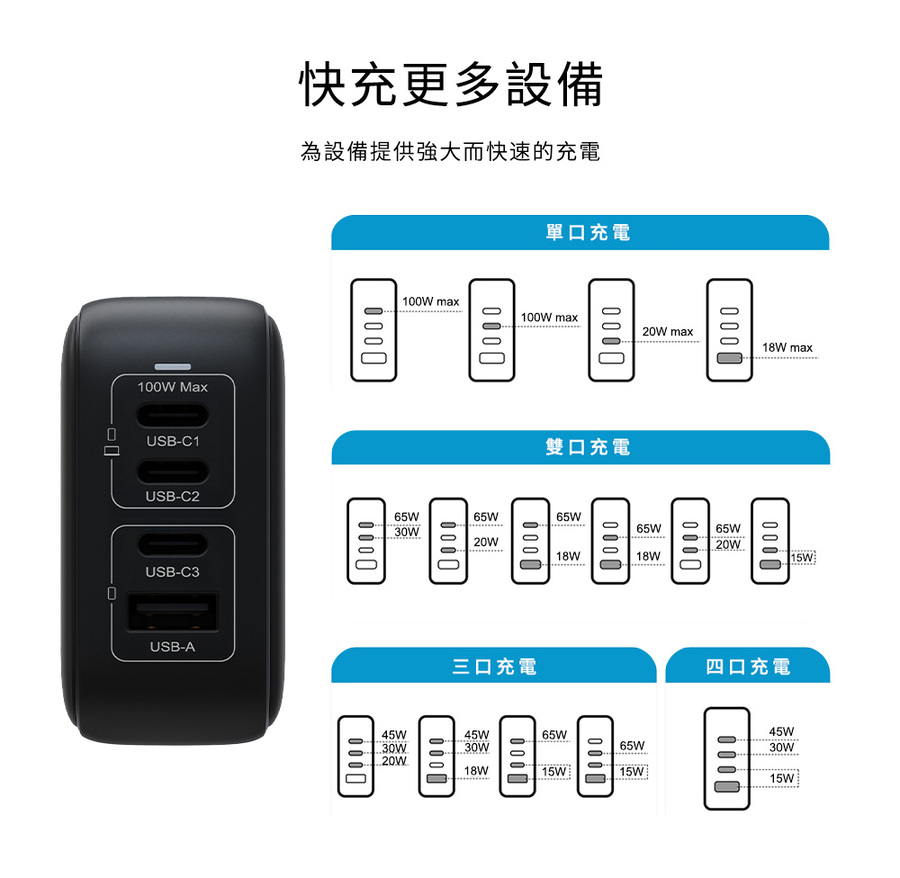 快充更多設備

為設備提供強大而快速的充電

100W Max
USB-C1
USB-C2
USB-C3
USB-A

單口充電

100W max
100W max
20W max
18W max

雙口充電

65W
30W
65W
20W
65W
18W
65W
18W
65W
20W
15W

三口充電

45W
30W
20W
45W
30W
18W
65W
15W
65W
15W

四口充電

45W
30W
15W