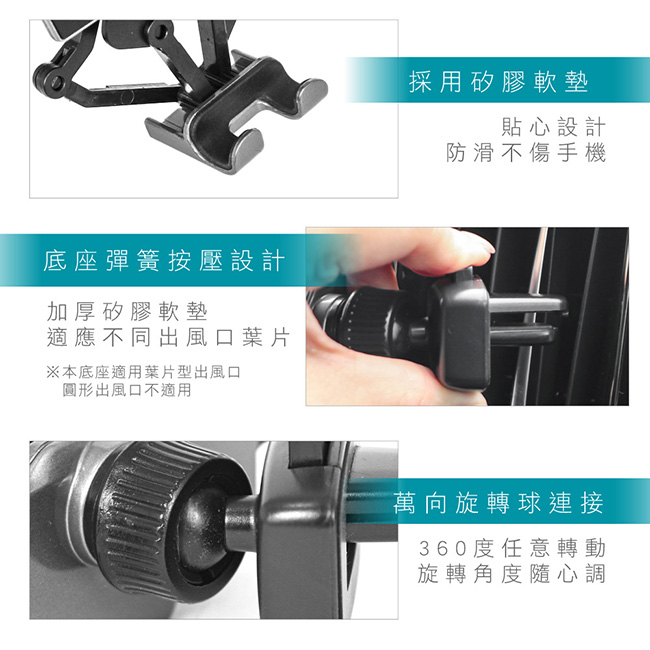 採用矽膠軟墊

貼心設計
防滑不傷手機

底座彈簧按壓設計

加厚矽膠軟墊
適應不同出風口葉片

※本底座適用葉片型出風口
圓形出風口不適用

萬向旋轉球連接

360度任意轉動
旋轉角度隨心調