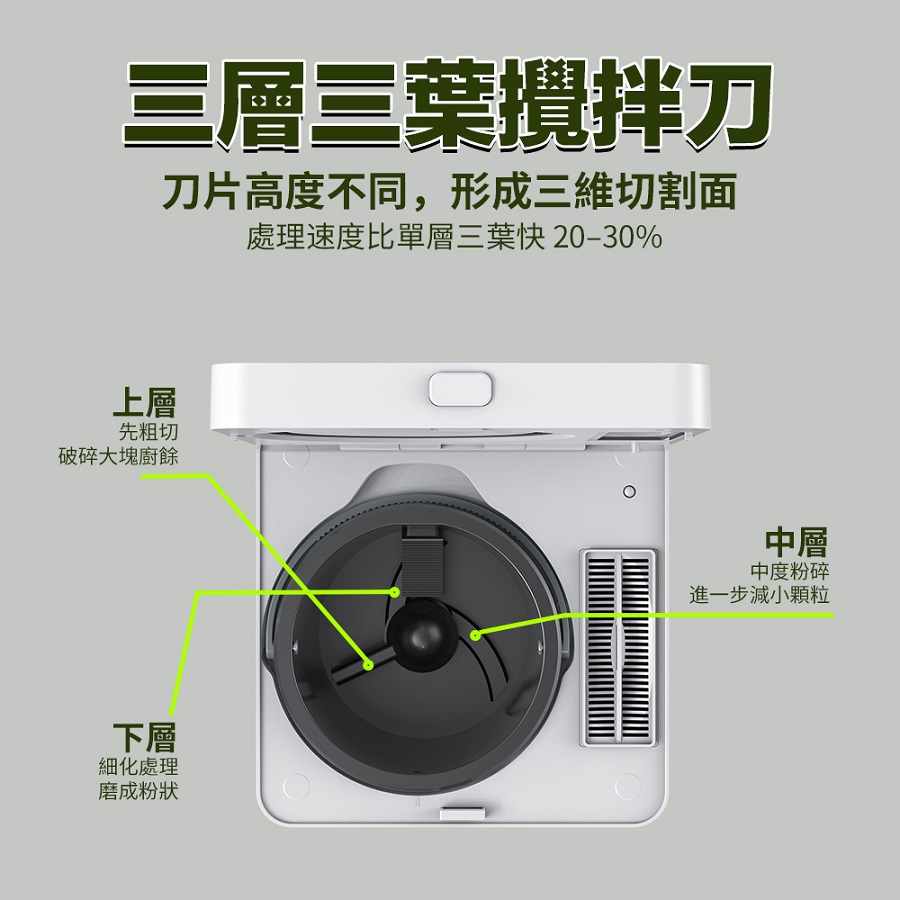 三層三葉攪拌刀

刀片高度不同，形成三維切割面

處理速度比單層三葉快 20–30%

上層
先粗切
破碎大塊廚餘

中層
中度粉碎
進一步減小顆粒

下層
細化處理
磨成粉狀