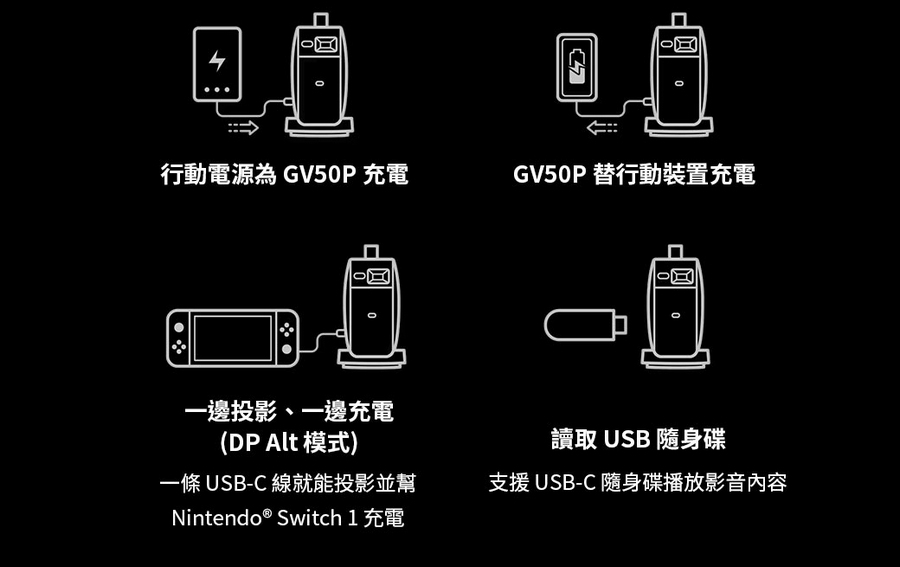 行動電源為 GV50P 充電

GV50P 替行動裝置充電

一邊投影、一邊充電
(DP Alt 模式)

一條 USB-C 線就能投影並幫 Nintendo® Switch 1 充電

讀取 USB 隨身碟

支援 USB-C 隨身碟播放影音內容