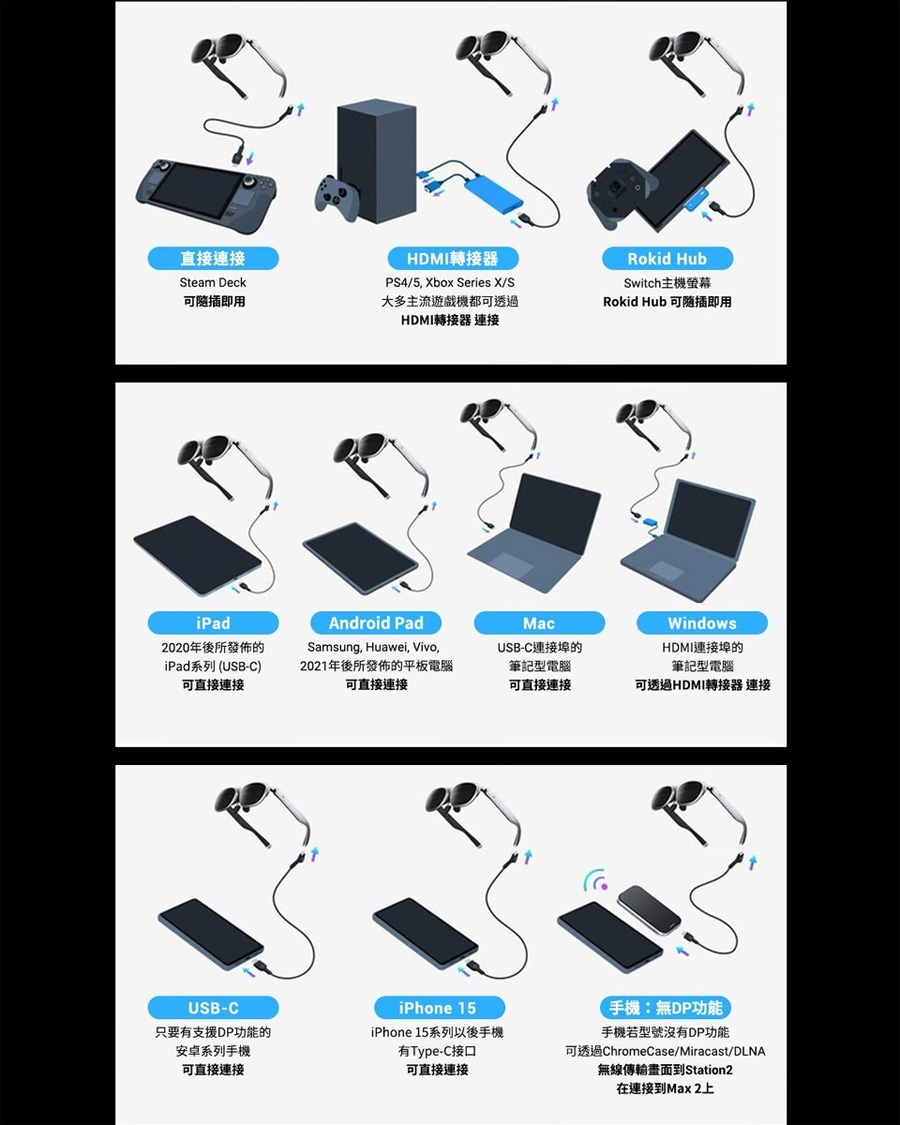 直接連接
Steam Deck
可隨插即用

HDMI轉接器
PS4/5, Xbox Series X/S
大多主流遊戲機都可透過
HDMI轉接器 連接

Rokid Hub
Switch主機螢幕
Rokid Hub 可隨插即用

iPad
2020年後所發佈的
iPad系列 (USB-C)
可直接連接

Android Pad
Samsung, Huawei, Vivo,
2021年後所發佈的平板電腦
可直接連接

Mac
USB-C連接埠的
筆記型電腦
可直接連接

Windows
HDMI連接埠的
筆記型電腦
可透過HDMI轉接器 連接

USB-C
只要有支援DP功能的
安卓系列手機
可直接連接

iPhone 15
iPhone 15系列以後手機
有Type-C接口
可直接連接

手機：無DP功能
手機若型號沒有DP功能
可透過ChromeCase/Miracast/DLNA
無線傳輸畫面到Station2
在連接到Max 2上