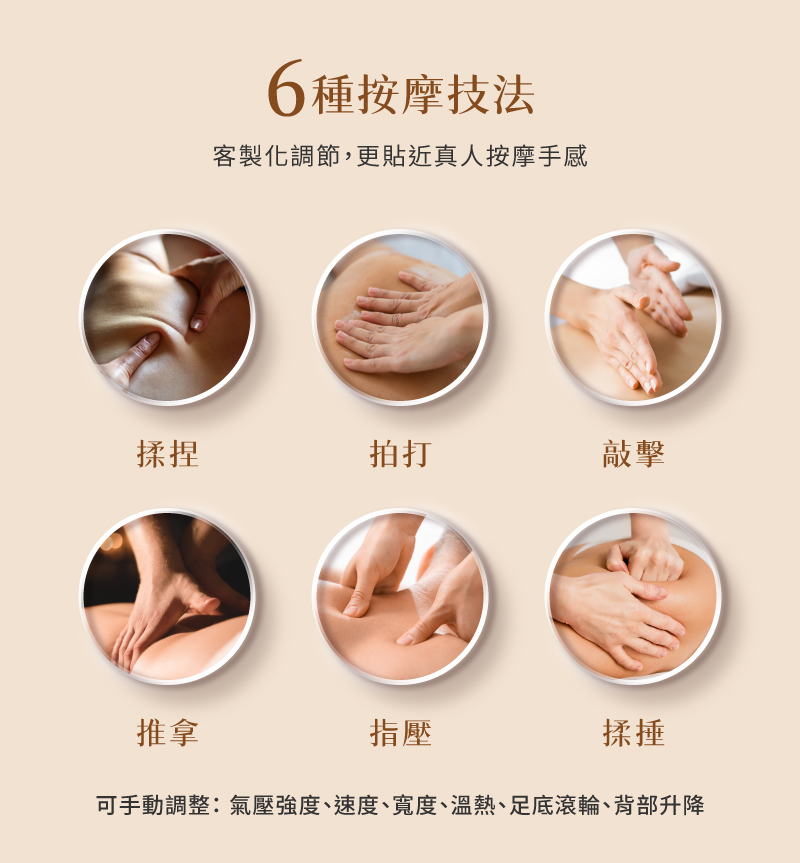 6種按摩技法

客製化調節，更貼近真人按摩手感

揉捏

拍打

敲擊

推拿

指壓

揉捶

可手動調整：氣壓強度、速度、寬度、溫熱、足底滾輪、背部升降