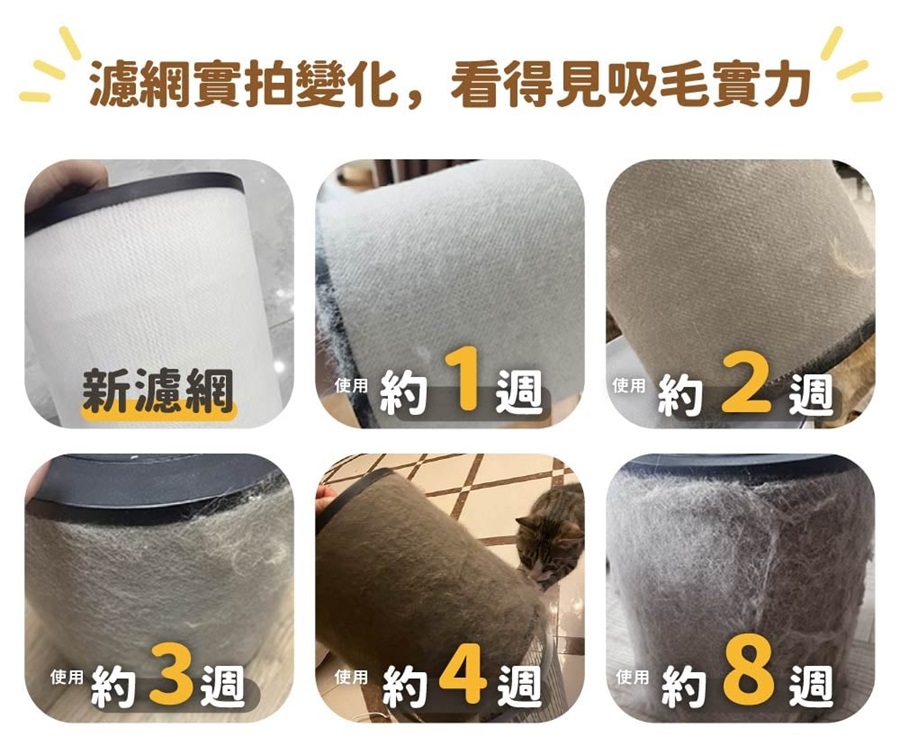 濾網實拍變化，看得見吸毛實力

新濾網

使用 約 1 週

使用 約 2 週

使用 約 3 週

使用 約 4 週

使用 約 8 週