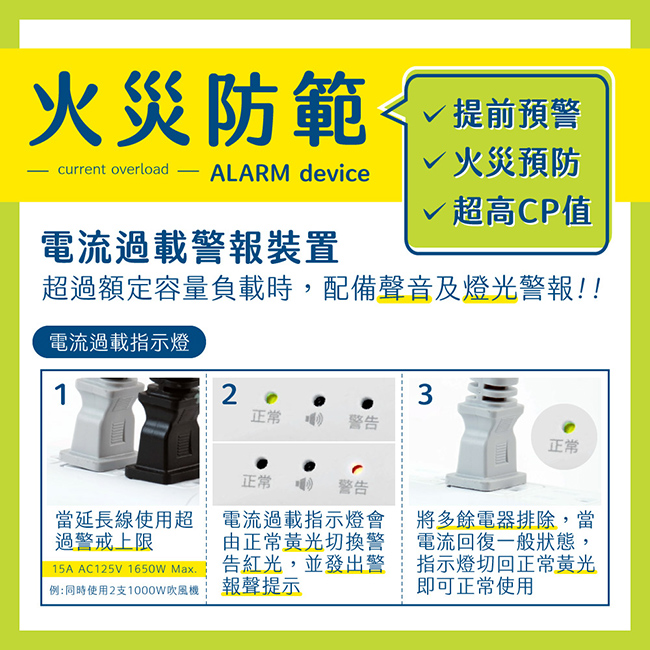 火災防範

— current overload — ALARM device

✓提前預警
✓火災預防
✓超高CP值

電流過載警報裝置

超過額定容量負載時，配備聲音及燈光警報！！

電流過載指示燈

1

當延長線使用超過警戒上限

15A AC125V 1650W Max.

例：同時使用2支1000W吹風機

2

正常 警告

正常 警告

電流過載指示燈會由正常黃光切換警告紅光，並發出警報聲提示

3

正常

將多餘電器排除，當電流回復一般狀態，指示燈切回正常黃光即可正常使用