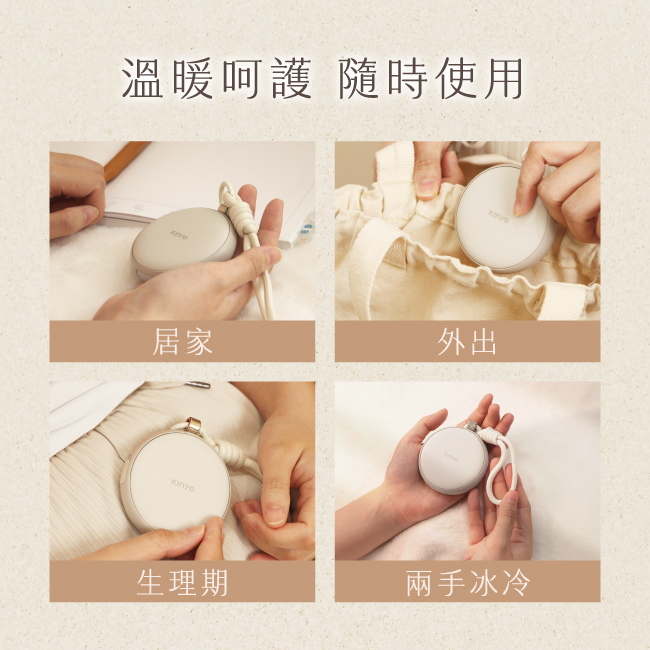 溫暖呵護 隨時使用

KINYO

居家

KINYO

外出

KINYO

生理期

KINYO

兩手冰冷