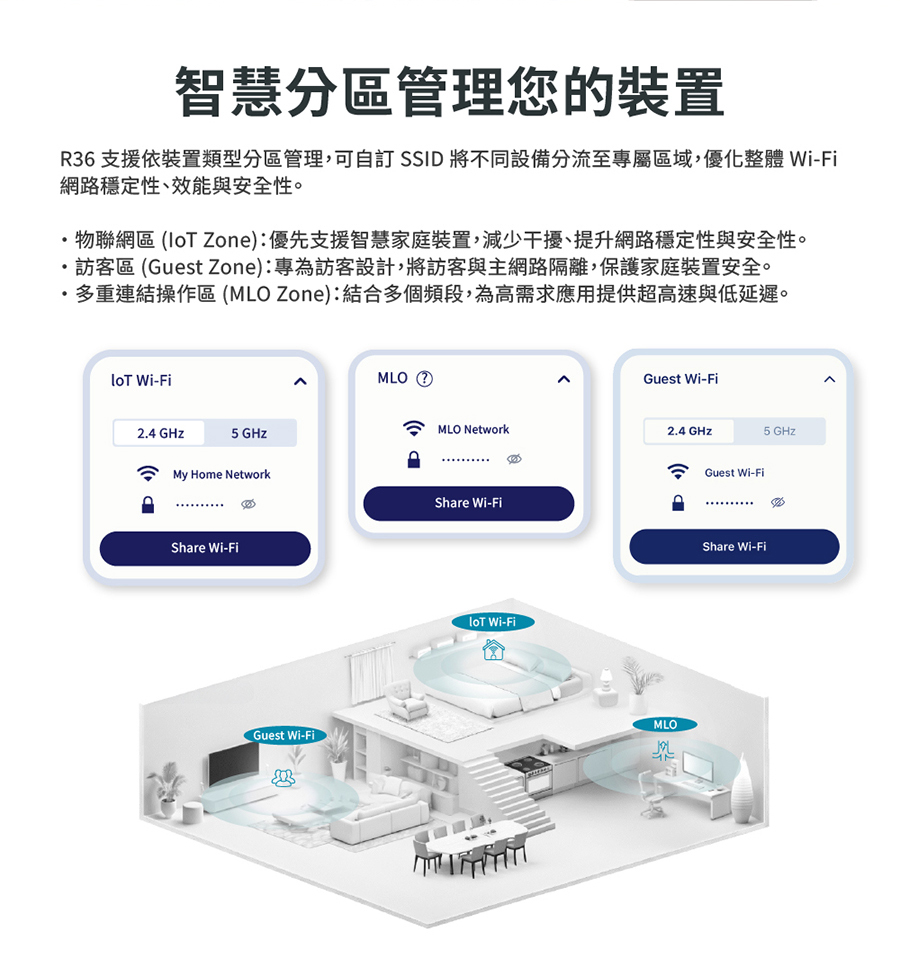 智慧分區管理您的裝置

R36 支援依裝置類型分區管理，可自訂 SSID 將不同設備分流至專屬區域，優化整體 Wi-Fi 網路穩定性、效能與安全性。

・物聯網區 (IoT Zone)：優先支援智慧家庭裝置，減少干擾、提升網路穩定性與安全性。
・訪客區 (Guest Zone)：專為訪客設計，將訪客與主網路隔離，保護家庭裝置安全。
・多重連結操作區 (MLO Zone)：結合多個頻段，為高需求應用提供超高速與低延遲。

IoT Wi-Fi

2.4 GHz
5 GHz

My Home Network

··········

Share Wi-Fi

MLO ?

MLO Network

··········

Share Wi-Fi

Guest Wi-Fi

2.4 GHz
5 GHz

Guest Wi-Fi

··········

Share Wi-Fi

IoT Wi-Fi

Guest Wi-Fi

MLO