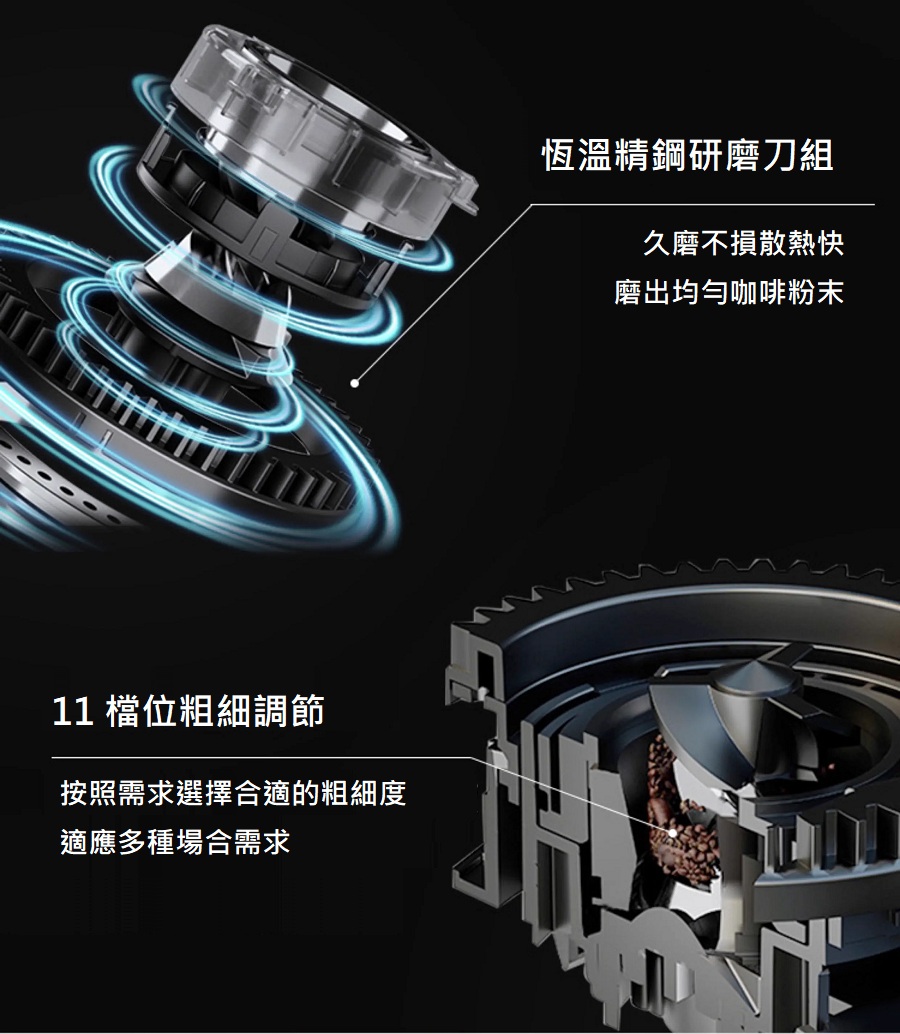 恆溫精鋼研磨刀組

久磨不損散熱快
磨出均勻咖啡粉末

11 檔位粗細調節

按照需求選擇合適的粗細度
適應多種場合需求