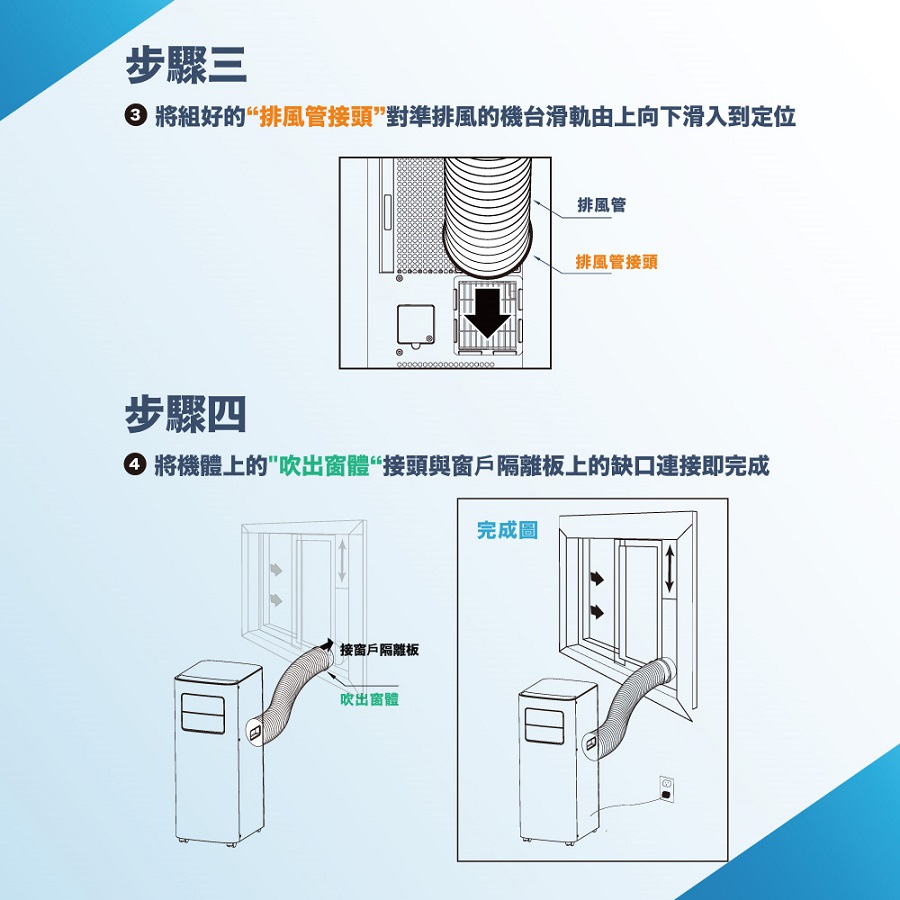 步驟三

❸ 將組好的“排風管接頭”對準排風的機台滑軌由上向下滑入到定位

排風管

排風管接頭

步驟四

❹ 將機體上的"吹出窗體“接頭與窗戶隔離板上的缺口連接即完成

接窗戶隔離板

吹出窗體

完成圖