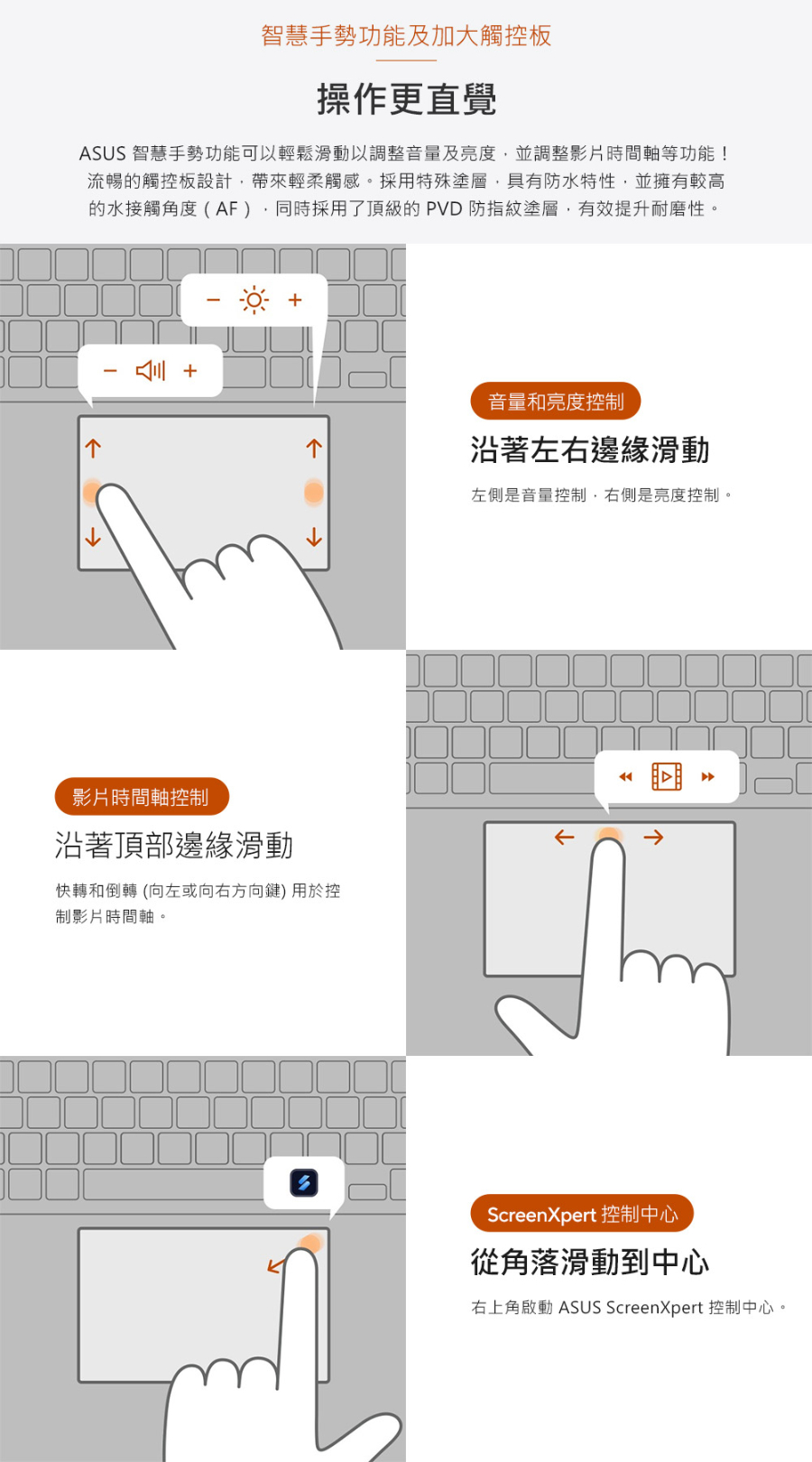 智慧手勢功能及加大觸控板

操作更直覺

ASUS 智慧手勢功能可以輕鬆滑動以調整音量及亮度，並調整影片時間軸等功能！流暢的觸控板設計，帶來輕柔觸感。採用特殊塗層，具有防水特性，並擁有較高的水接觸角度（AF），同時採用了頂級的 PVD 防指紋塗層，有效提升耐磨性。

− +

− +

音量和亮度控制

沿著左右邊緣滑動

左側是音量控制，右側是亮度控制。

影片時間軸控制

沿著頂部邊緣滑動

快轉和倒轉 (向左或向右方向鍵) 用於控制影片時間軸。

ScreenXpert 控制中心

從角落滑動到中心

右上角啟動 ASUS ScreenXpert 控制中心。