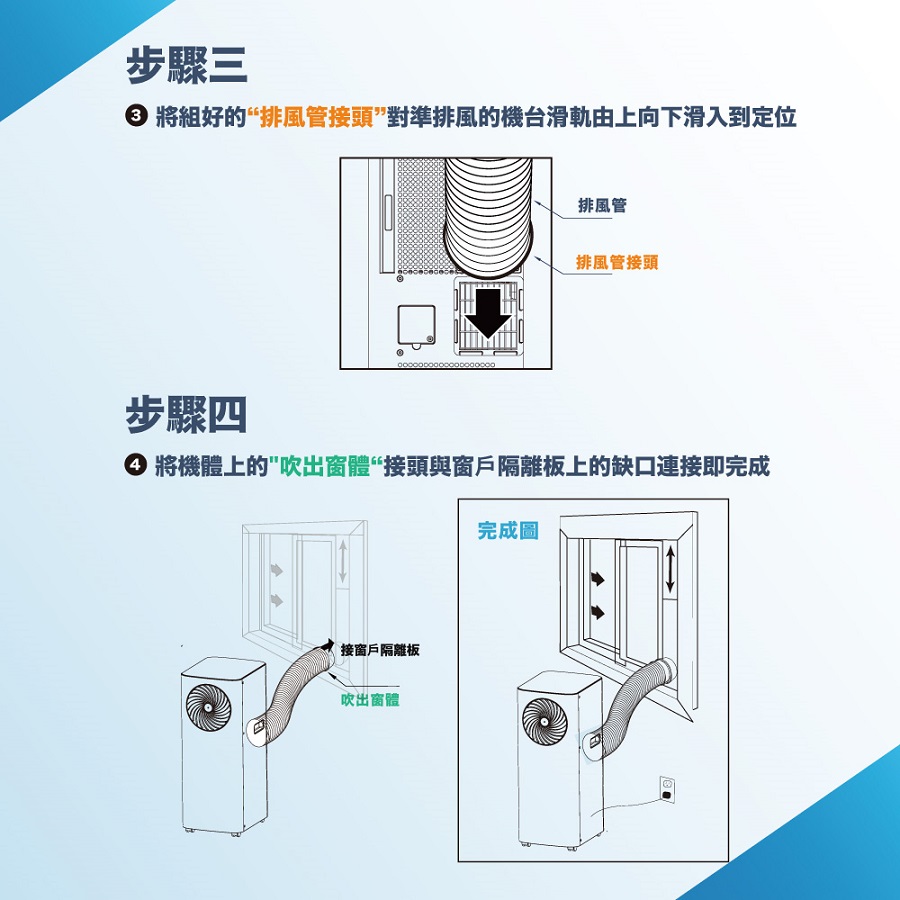 步驟三

❸ 將組好的“排風管接頭”對準排風的機台滑軌由上向下滑入到定位

排風管

排風管接頭

步驟四

❹ 將機體上的"吹出窗體“接頭與窗戶隔離板上的缺口連接即完成

接窗戶隔離板

吹出窗體

完成圖