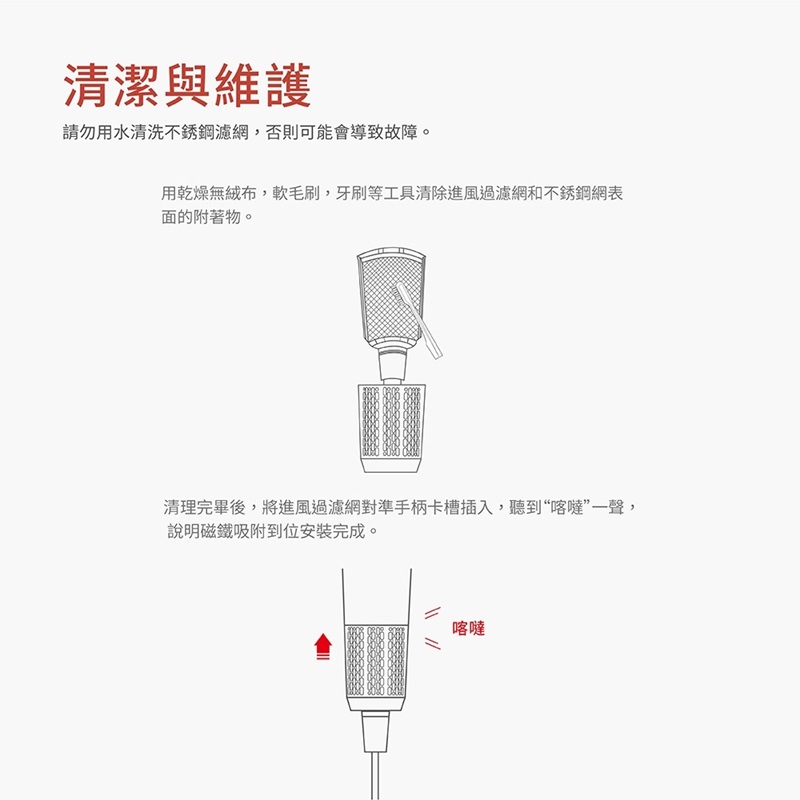 清潔與維護

請勿用水清洗不銹鋼濾網，否則可能會導致故障。

用乾燥無絨布，軟毛刷，牙刷等工具清除進風過濾網和不銹鋼網表面的附著物。

清理完畢後，將進風過濾網對準手柄卡槽插入，聽到“喀噠”一聲，說明磁鐵吸附到位安裝完成。

喀噠