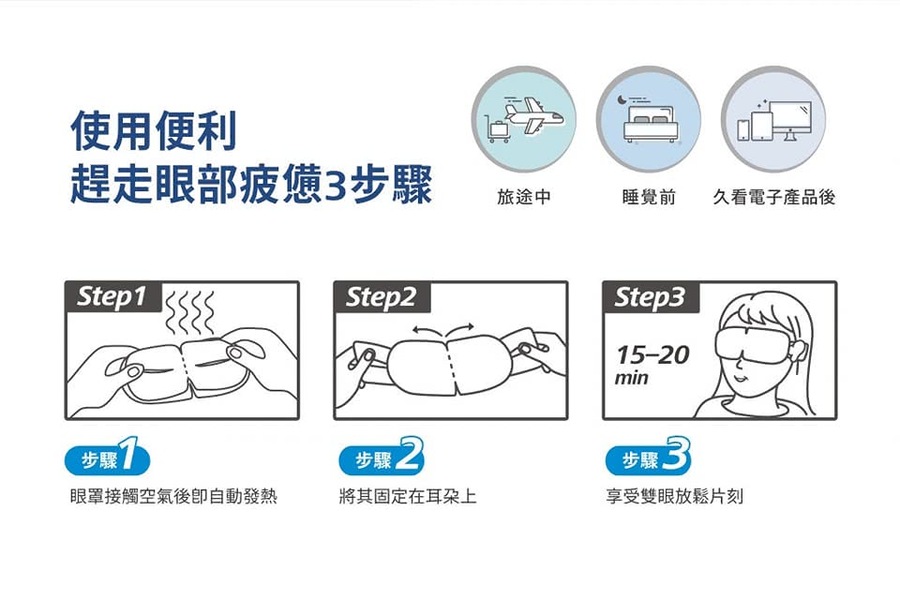 使用便利
趕走眼部疲憊3步驟

旅途中

睡覺前

久看電子產品後

Step1

Step2

Step3

15–20 min

步驟1

眼罩接觸空氣後即自動發熱

步驟2

將其固定在耳朵上

步驟3

享受雙眼放鬆片刻