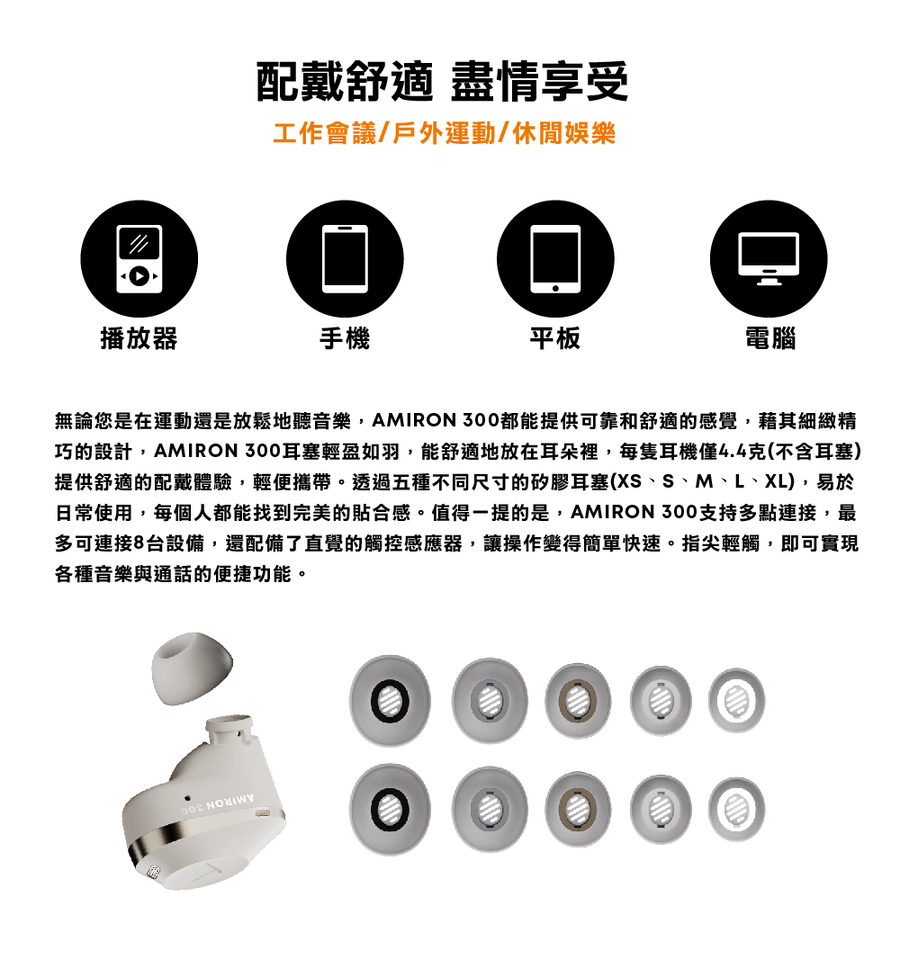 配戴舒適 盡情享受

工作會議/戶外運動/休閒娛樂

播放器

手機

平板

電腦

無論您是在運動還是放鬆地聽音樂，AMIRON 300都能提供可靠和舒適的感覺，藉其細緻精巧的設計，AMIRON 300耳塞輕盈如羽，能舒適地放在耳朵裡，每隻耳機僅4.4克(不含耳塞)提供舒適的配戴體驗，輕便攜帶。透過五種不同尺寸的矽膠耳塞(XS、S、M、L、XL)，易於日常使用，每個人都能找到完美的貼合感。值得一提的是，AMIRON 300支持多點連接，最多可連接8台設備，還配備了直覺的觸控感應器，讓操作變得簡單快速。指尖輕觸，即可實現各種音樂與通話的便捷功能。

AMIRON 300