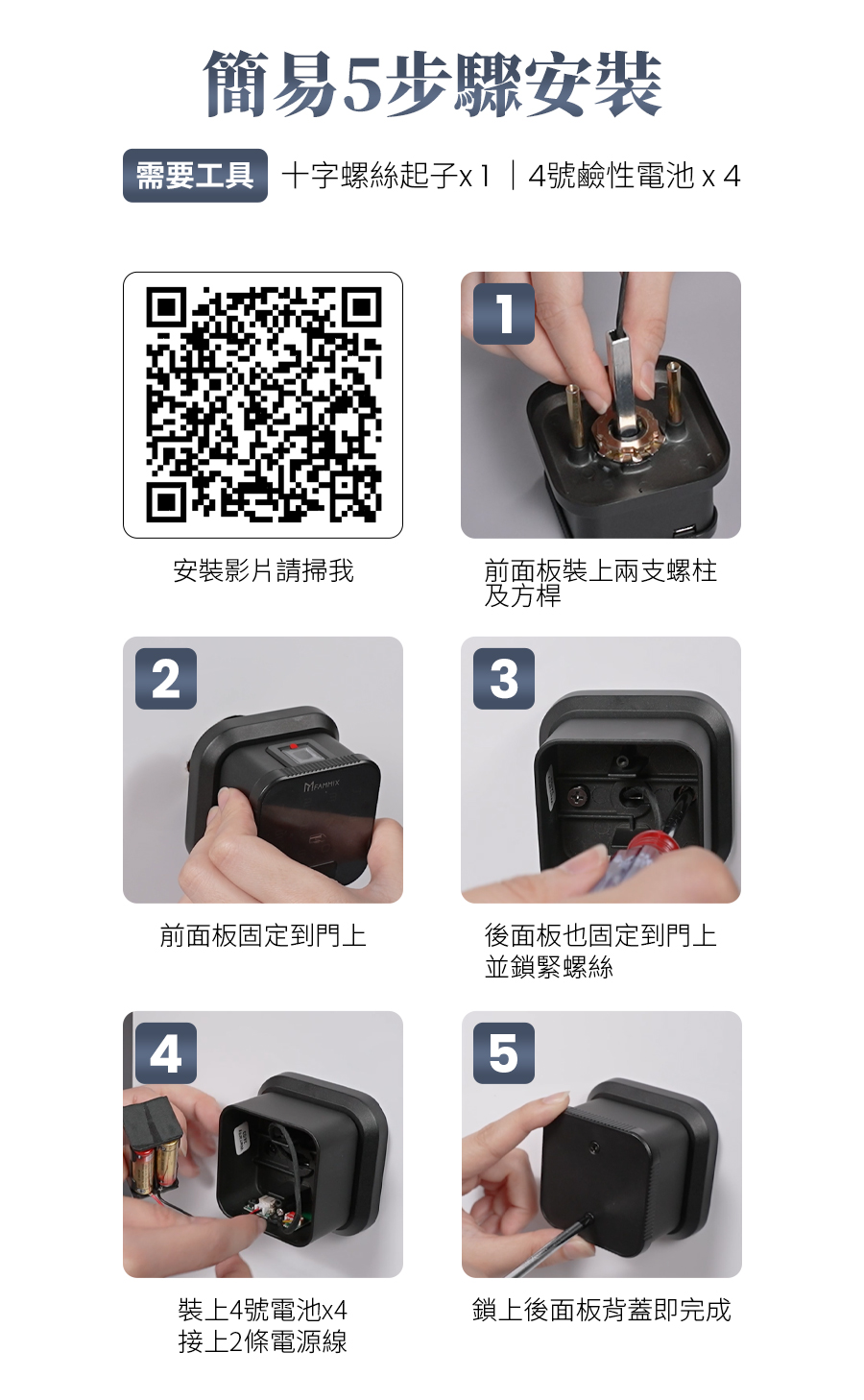 簡易5步驟安裝

需要工具 十字螺絲起子x 1 ｜4號鹼性電池 x 4

安裝影片請掃我

1

前面板裝上兩支螺柱及方桿

2

MEANMIX

前面板固定到門上

3

後面板也固定到門上並鎖緊螺絲

4

裝上4號電池x4
接上2條電源線

5

鎖上後面板背蓋即完成