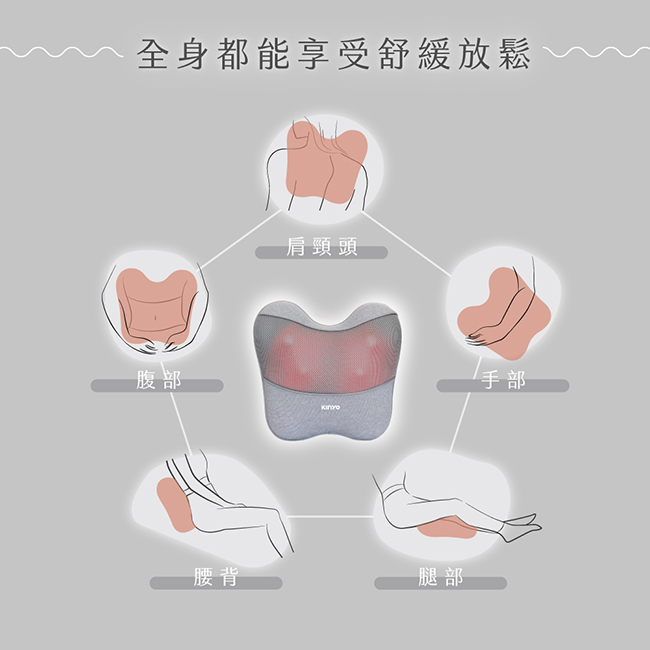 全身都能享受舒緩放鬆

肩頸頭

腹部

手部

KINYO

腰背

腿部