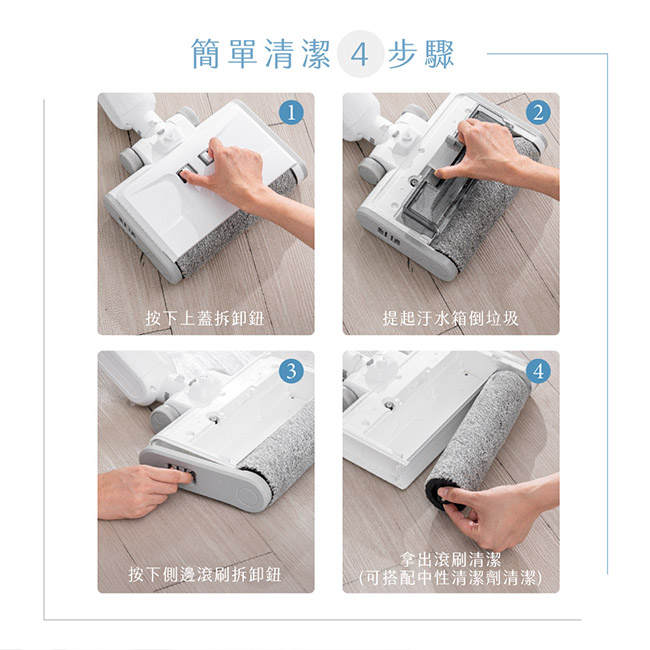 簡單清潔 4 步驟

1
按下上蓋拆卸鈕

2
提起汙水箱倒垃圾

3
按下側邊滾刷拆卸鈕

4
拿出滾刷清潔
(可搭配中性清潔劑清潔)