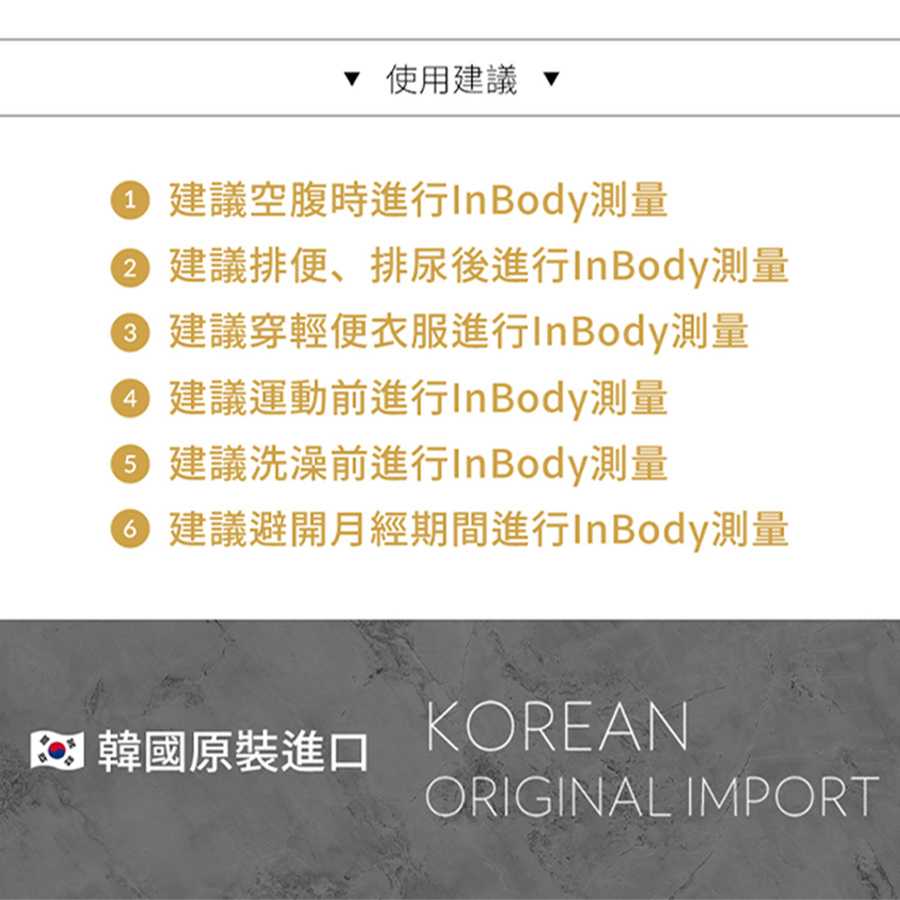 ▼ 使用建議 ▼

1 建議空腹時進行InBody測量
2 建議排便、排尿後進行InBody測量
3 建議穿輕便衣服進行InBody測量
4 建議運動前進行InBody測量
5 建議洗澡前進行InBody測量
6 建議避開月經期間進行InBody測量

韓國原裝進口

KOREAN
ORIGINAL IMPORT