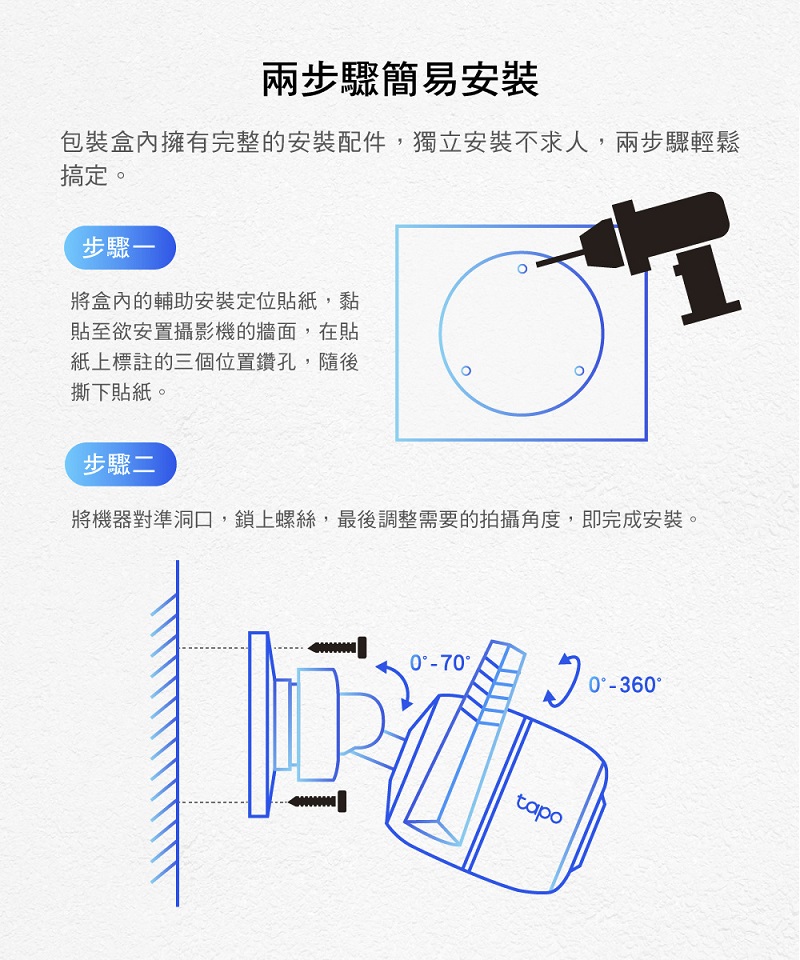 兩步驟簡易安裝

包裝盒內擁有完整的安裝配件，獨立安裝不求人，兩步驟輕鬆搞定。

步驟一

將盒內的輔助安裝定位貼紙，黏貼至欲安置攝影機的牆面，在貼紙上標註的三個位置鑽孔，隨後撕下貼紙。

步驟二

將機器對準洞口，鎖上螺絲，最後調整需要的拍攝角度，即完成安裝。

0°-70°

0°-360°

tapo