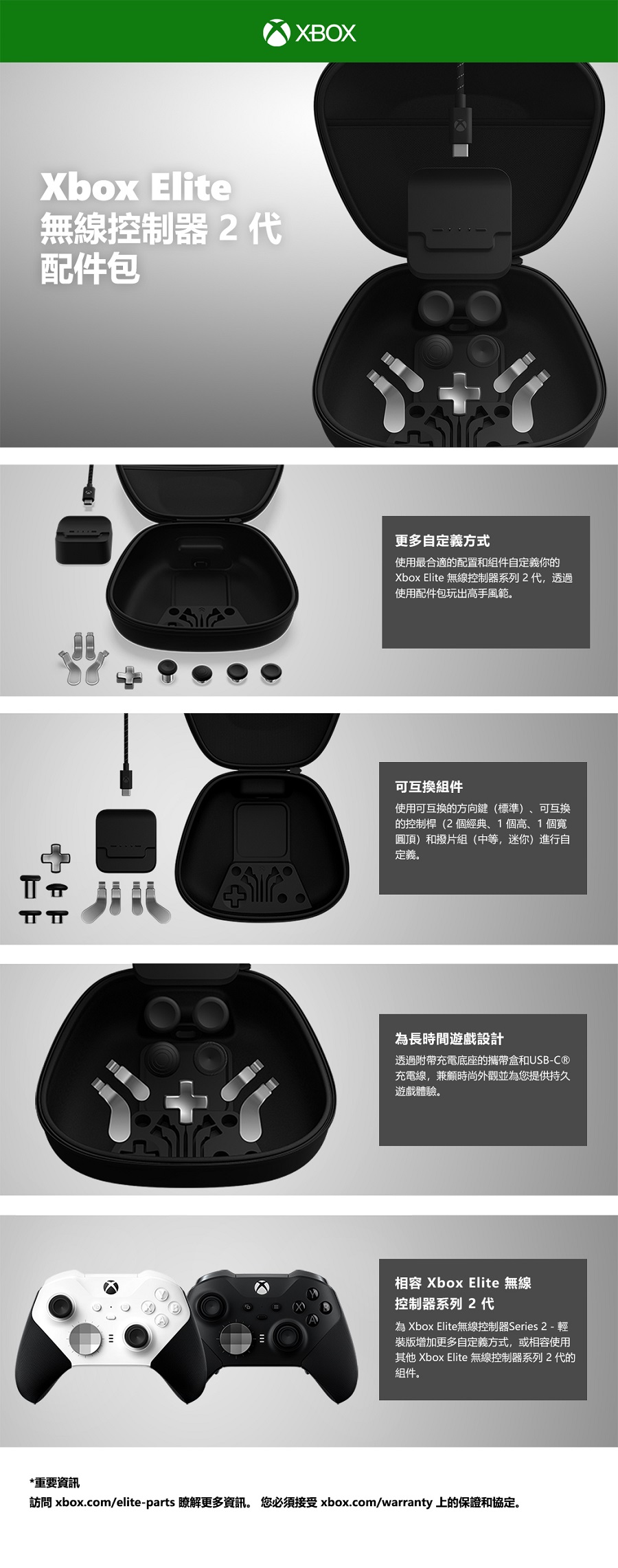 XBOX

Xbox Elite
無線控制器 2 代
配件包

更多自定義方式

使用最合適的配置和組件自定義你的 Xbox Elite 無線控制器系列 2 代，透過使用配件包玩出高手風範。

可互換組件

使用可互換的方向鍵（標準）、可互換的控制桿（2 個經典、1 個高、1 個寬圓頂）和撥片組（中等，迷你）進行自定義。

為長時間遊戲設計

透過附帶充電底座的攜帶盒和USB-C® 充電線，兼顧時尚外觀並為您提供持久遊戲體驗。

相容 Xbox Elite 無線控制器系列 2 代

為 Xbox Elite無線控制器Series 2 - 輕裝版增加更多自定義方式，或相容使用其他 Xbox Elite 無線控制器系列 2 代的組件。

*重要資訊
訪問 xbox.com/elite-parts 瞭解更多資訊。 您必須接受 xbox.com/warranty 上的保證和協定。