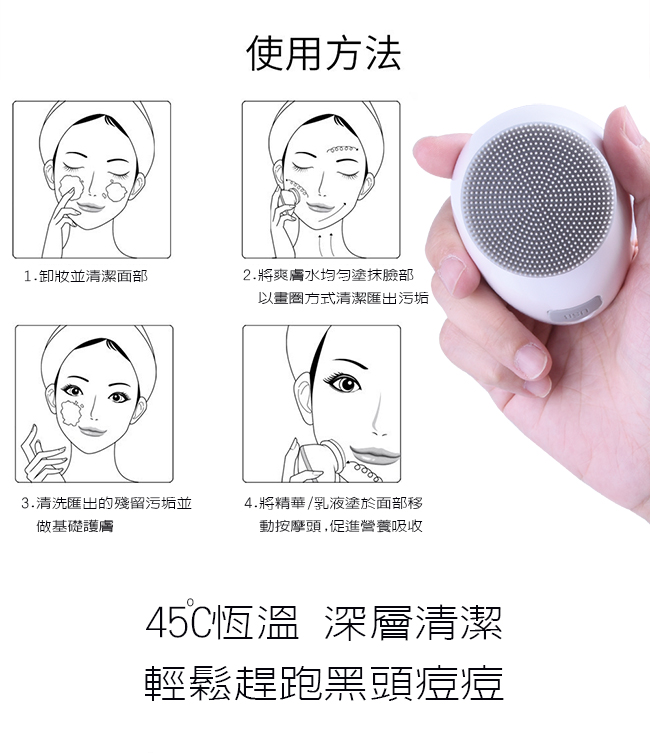 使用方法

1.卸妝並清潔面部

2.將爽膚水均勻塗抹臉部以畫圈方式清潔匯出污垢

3.清洗匯出的殘留污垢並做基礎護膚

4.將精華/乳液塗於面部移動按摩頭，促進營養吸收

45℃恆溫 深層清潔
輕鬆趕跑黑頭痘痘