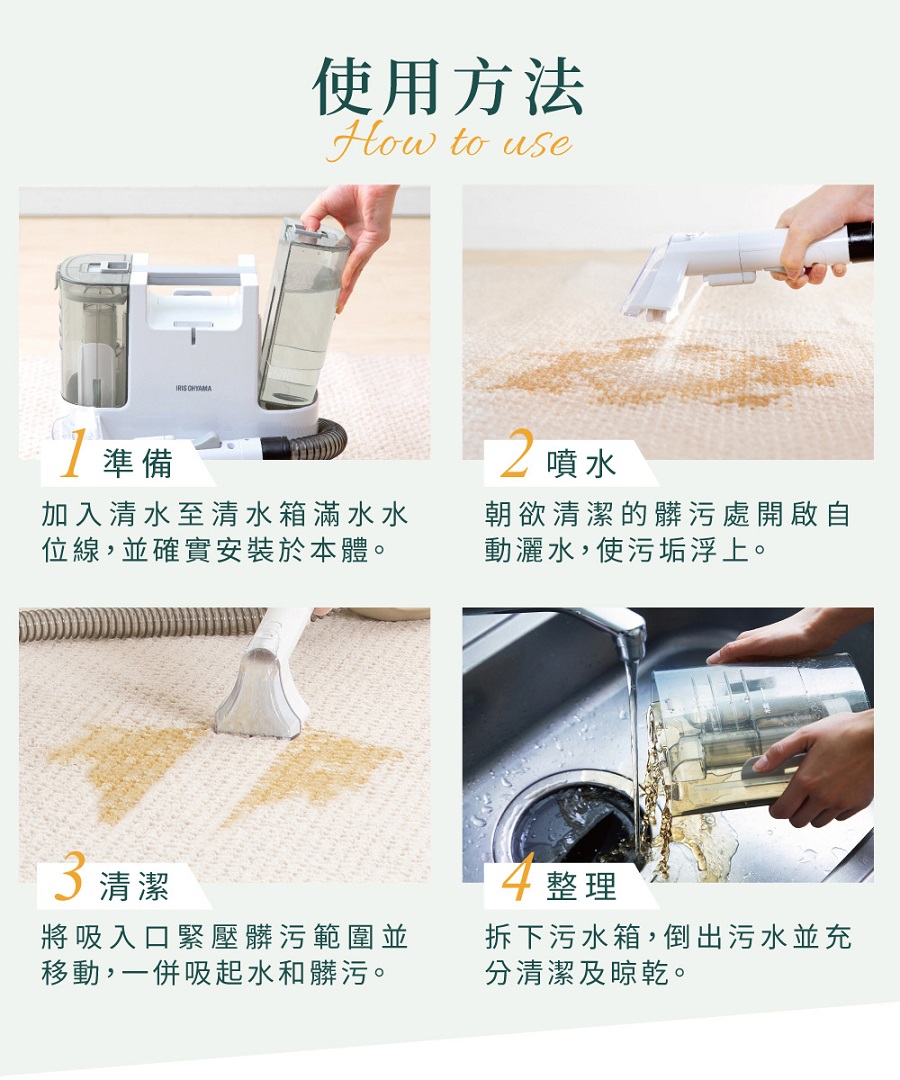 使用方法
How to use

IRIS OHYAMA

1 準備
加入清水至清水箱滿水水位線,並確實安裝於本體。

2 噴水
朝欲清潔的髒污處開啟自動灑水,使污垢浮上。

3 清潔
將吸入口緊壓髒污範圍並移動,一併吸起水和髒污。

4 整理
拆下污水箱,倒出污水並充分清潔及晾乾。