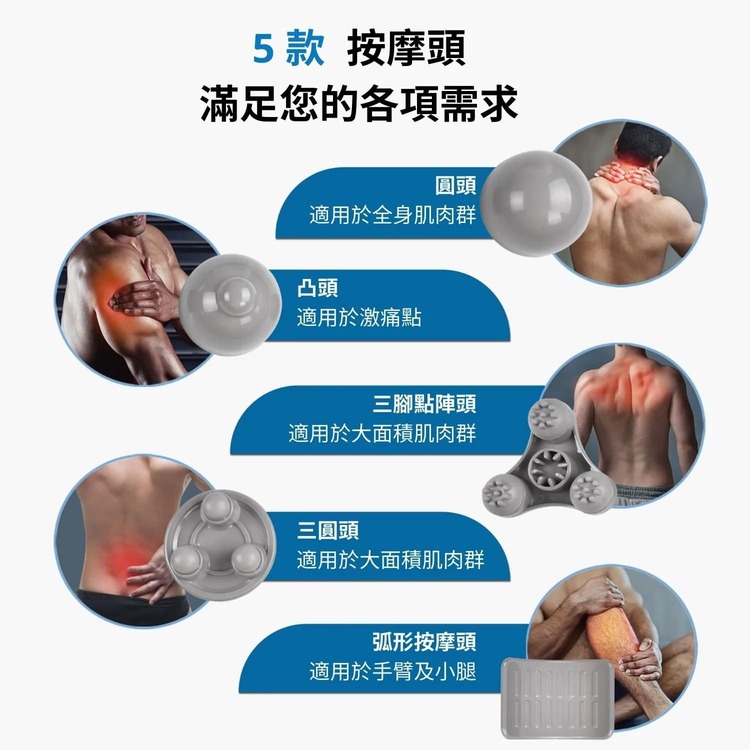 5 款 按摩頭
滿足您的各項需求

圓頭
適用於全身肌肉群

凸頭
適用於激痛點

三腳點陣頭
適用於大面積肌肉群

三圓頭
適用於大面積肌肉群

弧形按摩頭
適用於手臂及小腿