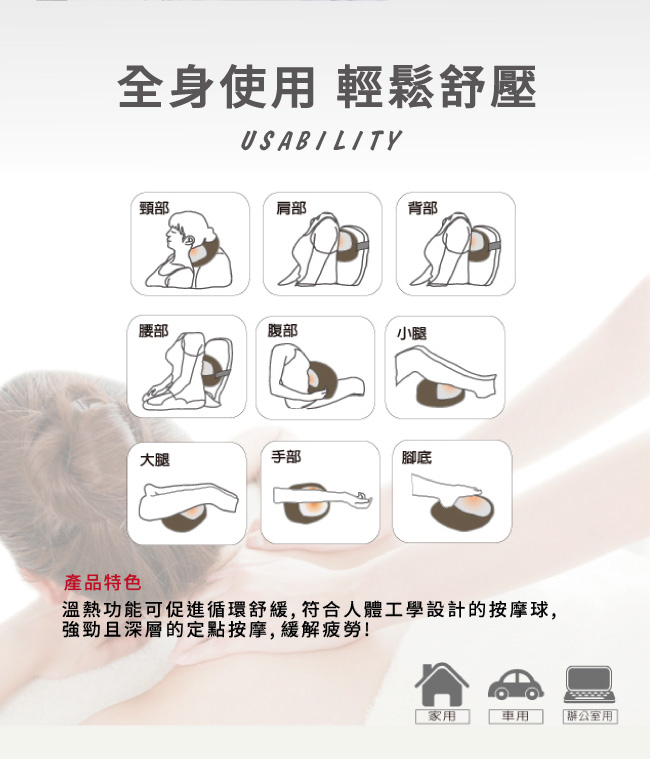 全身使用 輕鬆舒壓

USABILITY

頸部

肩部

背部

腰部

腹部

小腿

大腿

手部

腳底

產品特色

溫熱功能可促進循環舒緩,符合人體工學設計的按摩球,強勁且深層的定點按摩,緩解疲勞!

家用

車用

辦公室用