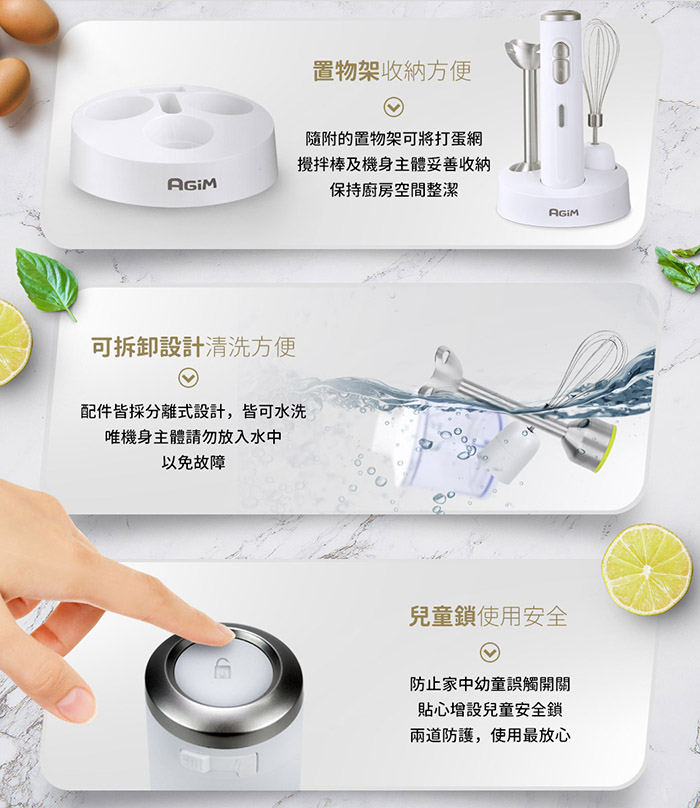 AGiM

置物架收納方便

隨附的置物架可將打蛋網
攪拌棒及機身主體妥善收納
保持廚房空間整潔

AGiM

可拆卸設計清洗方便

配件皆採分離式設計，皆可水洗
唯機身主體請勿放入水中
以免故障

兒童鎖使用安全

防止家中幼童誤觸開關
貼心增設兒童安全鎖
兩道防護，使用最放心