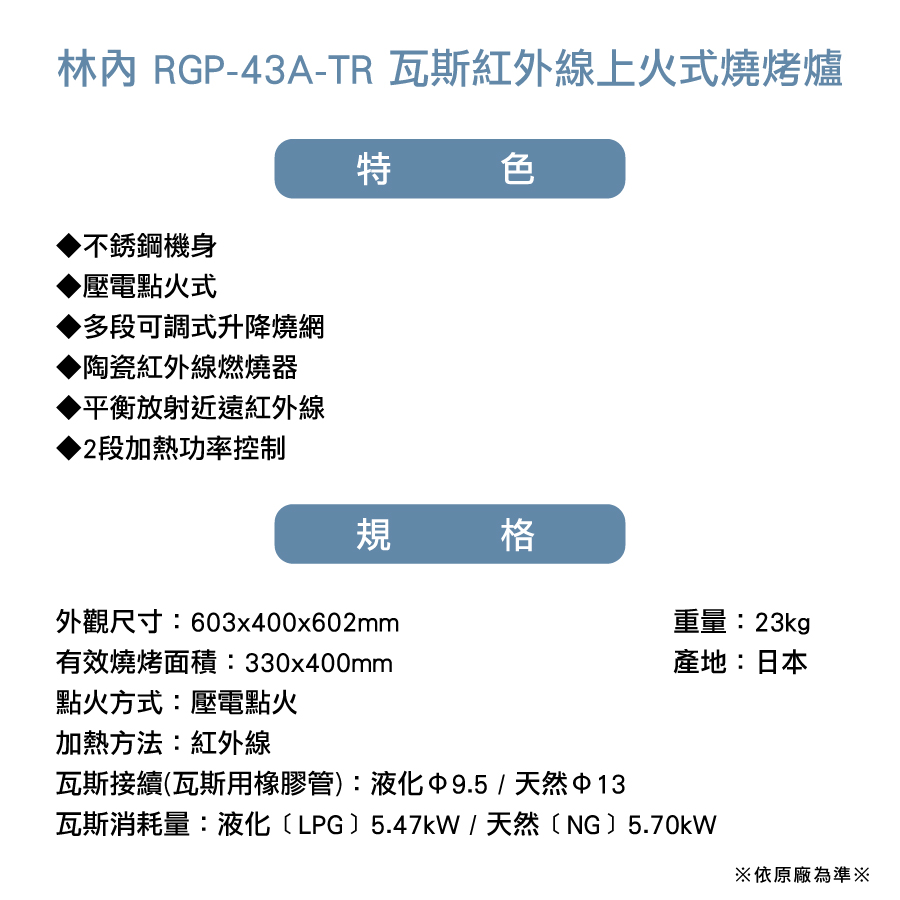 林內 RGP-43A-TR 瓦斯紅外線上火式燒烤爐

特 色

◆不銹鋼機身
◆壓電點火式
◆多段可調式升降燒網
◆陶瓷紅外線燃燒器
◆平衡放射近遠紅外線
◆2段加熱功率控制

規 格

外觀尺寸：603x400x602mm
有效燒烤面積：330x400mm
點火方式：壓電點火
加熱方法：紅外線
瓦斯接續(瓦斯用橡膠管)：液化Φ9.5 / 天然Φ13
瓦斯消耗量：液化〔LPG〕5.47kW / 天然〔NG〕5.70kW

重量：23kg
產地：日本

※依原廠為準※