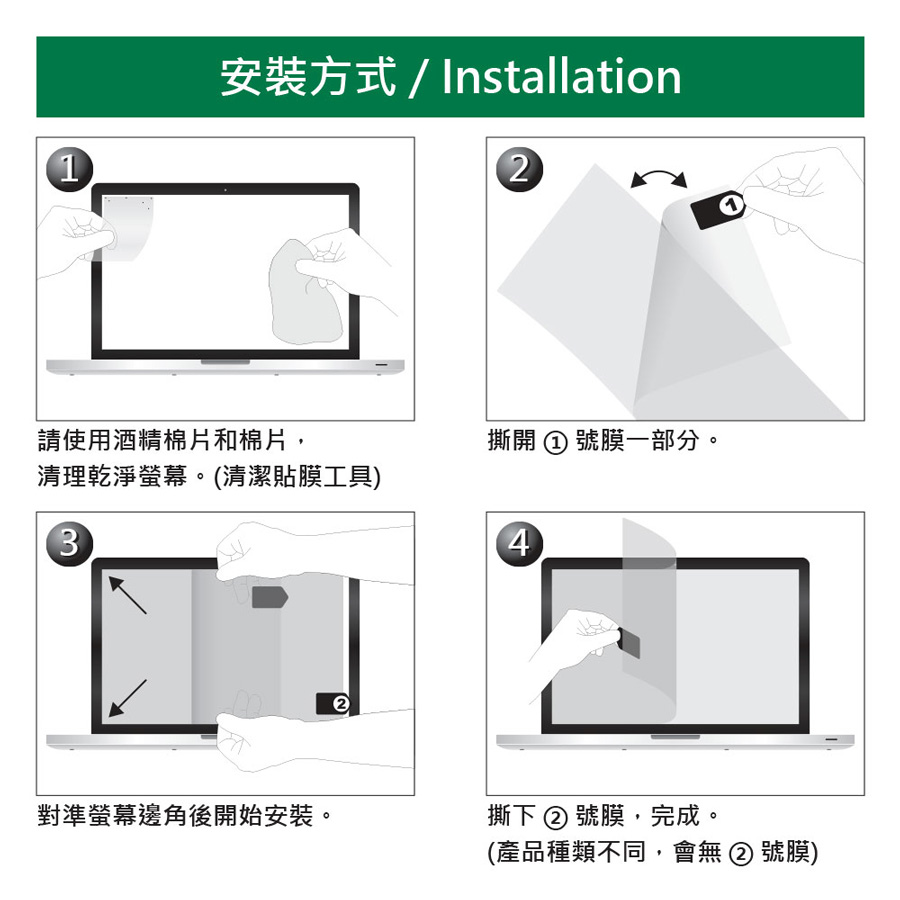 安裝方式 / Installation

1

請使用酒精棉片和棉片，
清理乾淨螢幕。(清潔貼膜工具)

2

①

撕開 ① 號膜一部分。

3

②

對準螢幕邊角後開始安裝。

4

撕下 ② 號膜，完成。
(產品種類不同，會無 ② 號膜)