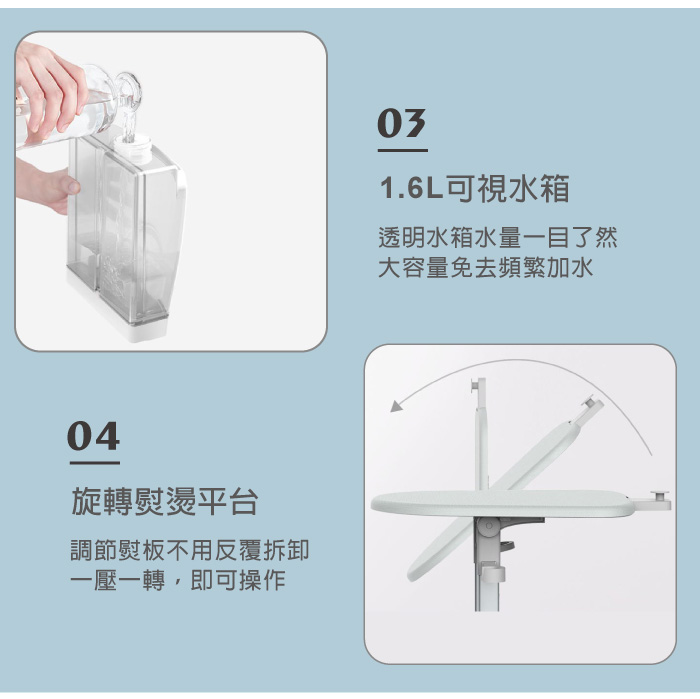 03

1.6L可視水箱

透明水箱水量一目了然
大容量免去頻繁加水

04

旋轉熨燙平台

調節熨板不用反覆拆卸
一壓一轉，即可操作