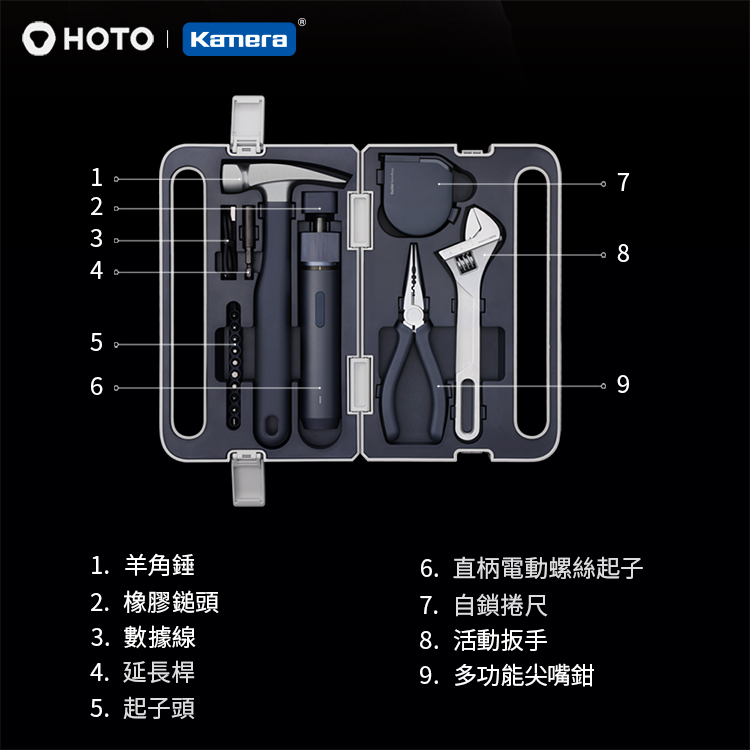 HOTO | Kamera®

1
2
3
4
5
6
7
8
9

1. 羊角錘
2. 橡膠鎚頭
3. 數據線
4. 延長桿
5. 起子頭

6. 直柄電動螺絲起子
7. 自鎖捲尺
8. 活動扳手
9. 多功能尖嘴鉗