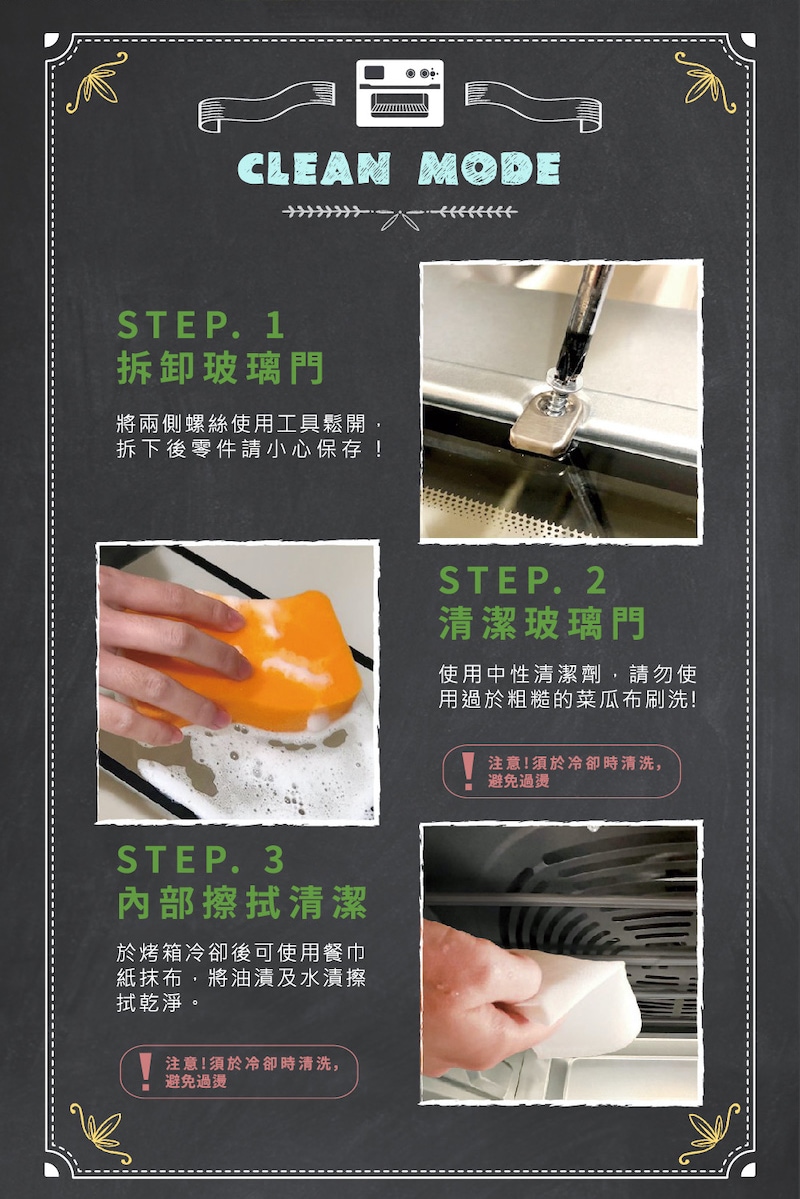 CLEAN MODE

STEP. 1
拆卸玻璃門

將兩側螺絲使用工具鬆開，拆下後零件請小心保存！

STEP. 2
清潔玻璃門

使用中性清潔劑，請勿使用過於粗糙的菜瓜布刷洗!

! 注意!須於冷卻時清洗，避免過燙

STEP. 3
內部擦拭清潔

於烤箱冷卻後可使用餐巾紙抹布，將油漬及水漬擦拭乾淨。

! 注意!須於冷卻時清洗，避免過燙