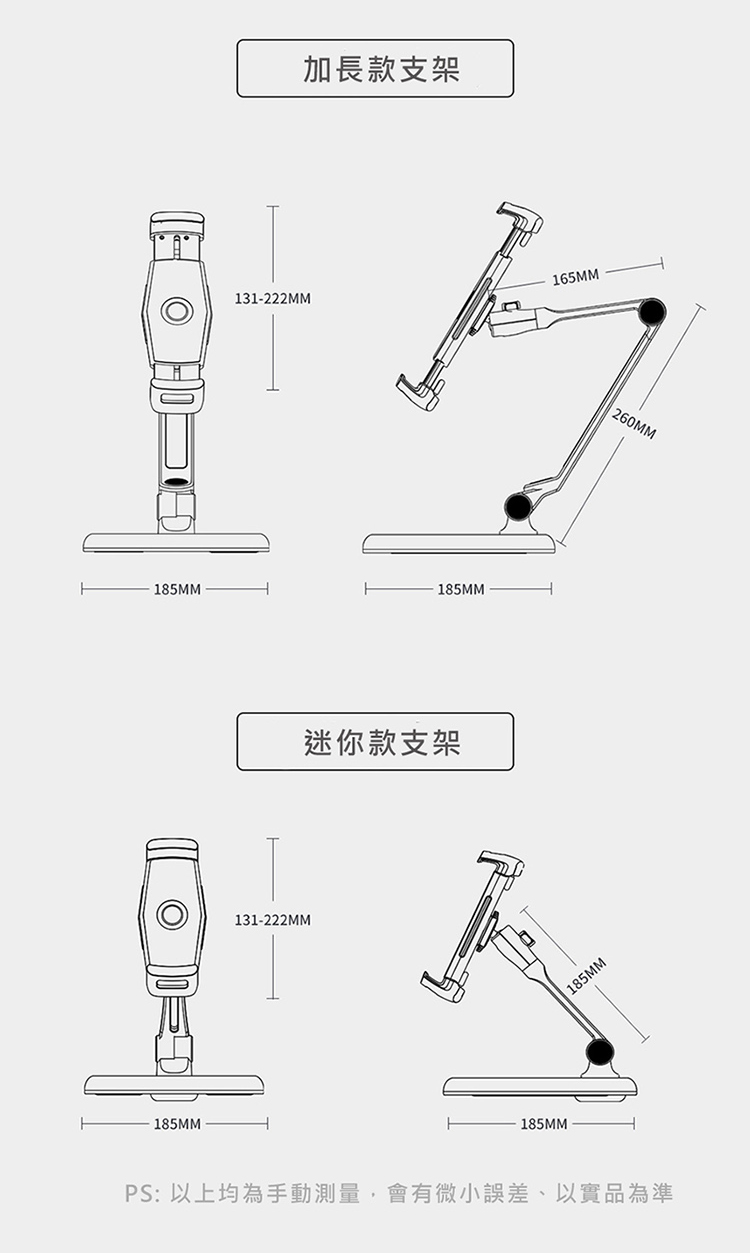 加長款支架

131-222MM

165MM

260MM

185MM

185MM

迷你款支架

131-222MM

185MM

185MM

185MM

PS: 以上均為手動測量，會有微小誤差、以實品為準