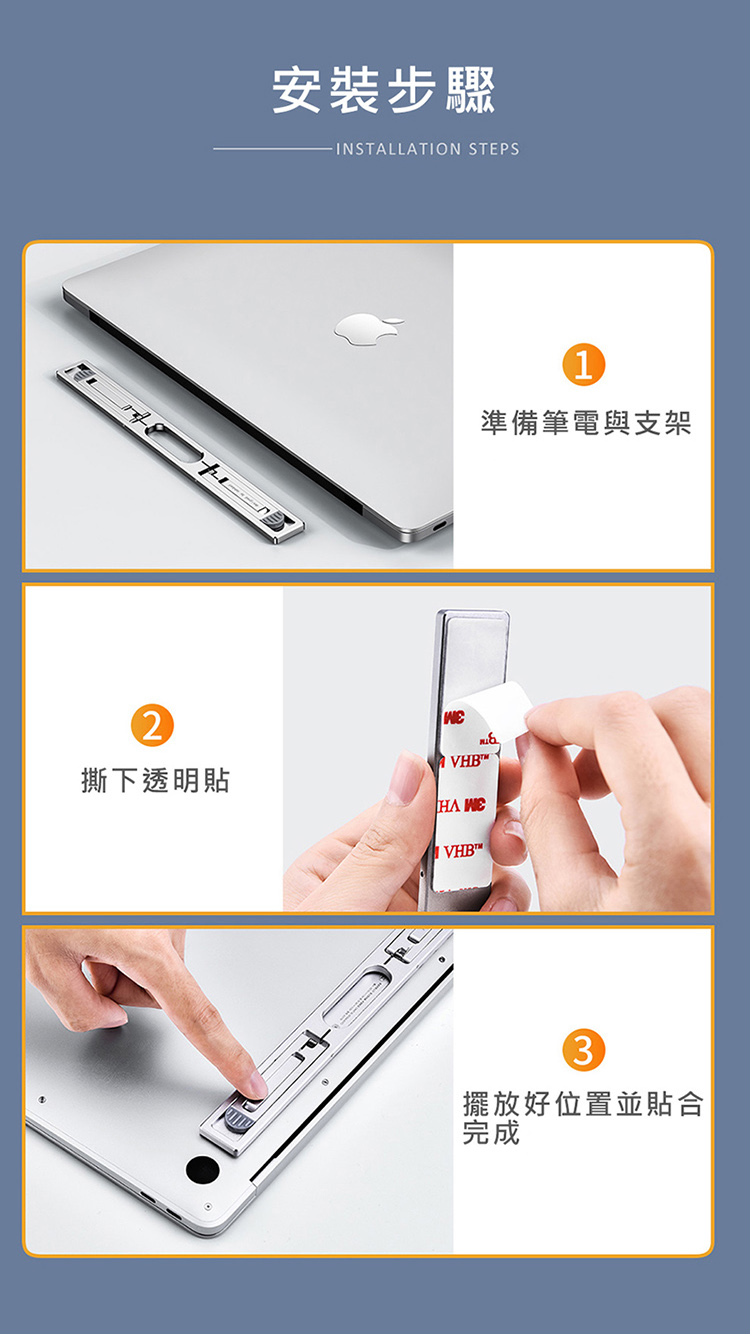 安裝步驟

INSTALLATION STEPS

1
準備筆電與支架

2
撕下透明貼

3M
VHB™
3M VHB
VHB™

3
擺放好位置並貼合完成