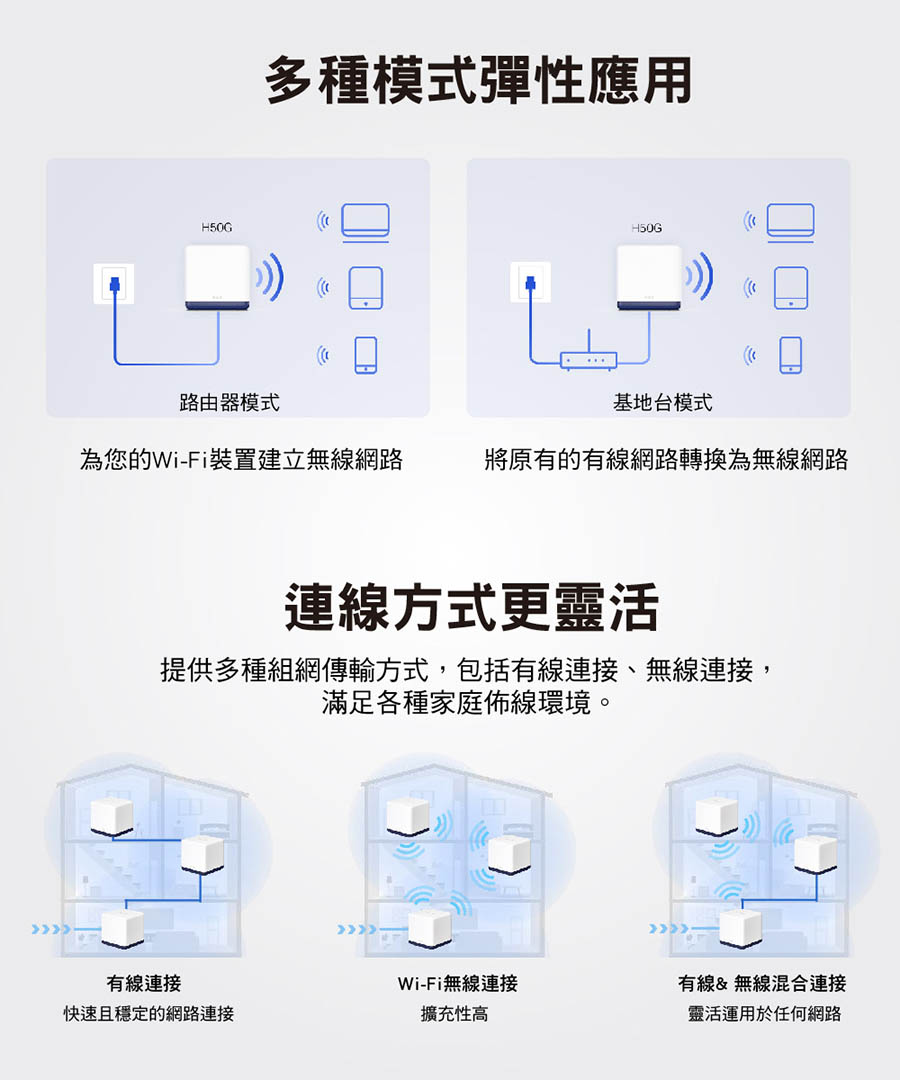 多種模式彈性應用

H50G

路由器模式

為您的Wi-Fi裝置建立無線網路

H50G

基地台模式

將原有的有線網路轉換為無線網路

連線方式更靈活

提供多種組網傳輸方式，包括有線連接、無線連接，滿足各種家庭佈線環境。

有線連接
快速且穩定的網路連接

Wi-Fi無線連接
擴充性高

有線& 無線混合連接
靈活運用於任何網路