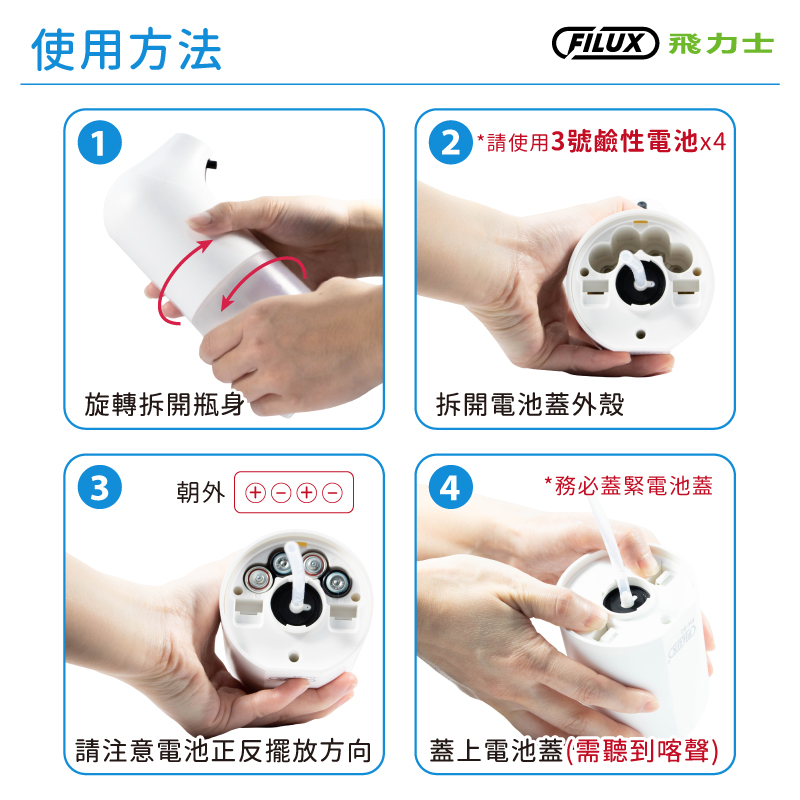 使用方法

FILUX 飛力士

1

旋轉拆開瓶身

2 *請使用3號鹼性電池x4

拆開電池蓋外殼

3 朝外 ⊕⊖⊕⊖

請注意電池正反擺放方向

4 *務必蓋緊電池蓋

蓋上電池蓋(需聽到喀聲)