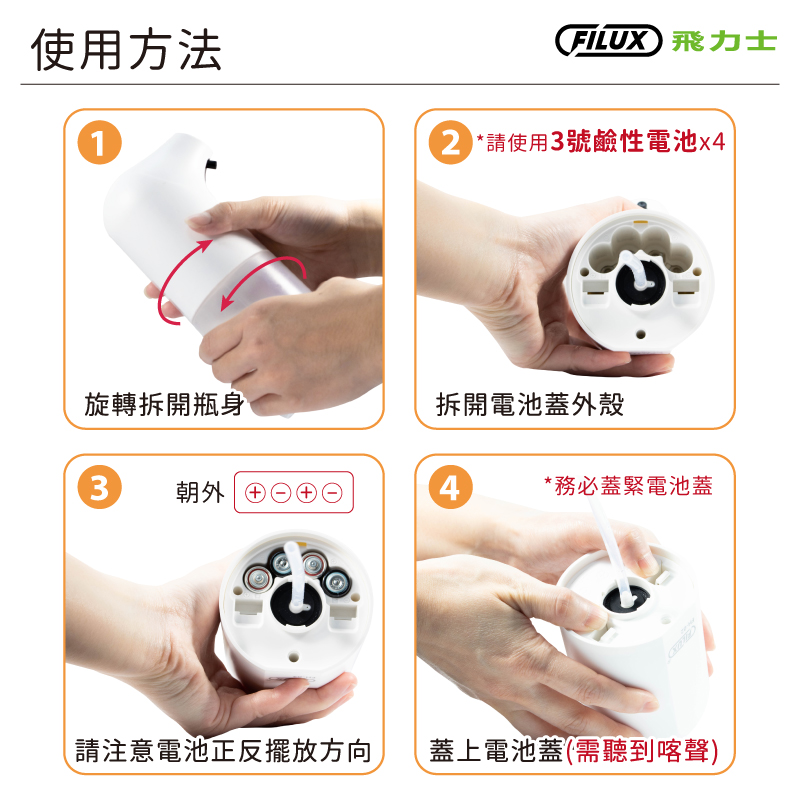 使用方法

FILUX 飛力士

1

旋轉拆開瓶身

2 *請使用3號鹼性電池x4

拆開電池蓋外殼

3 朝外 ⊕⊖⊕⊖

請注意電池正反擺放方向

4 *務必蓋緊電池蓋

蓋上電池蓋(需聽到喀聲)