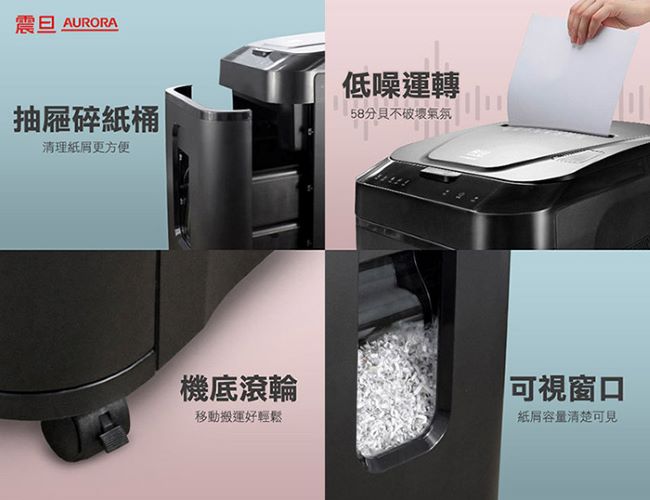 震旦 AURORA

抽屜碎紙桶
清理紙屑更方便

低噪運轉
58分貝不破壞氣氛

機底滾輪
移動搬運好輕鬆

可視窗口
紙屑容量清楚可見