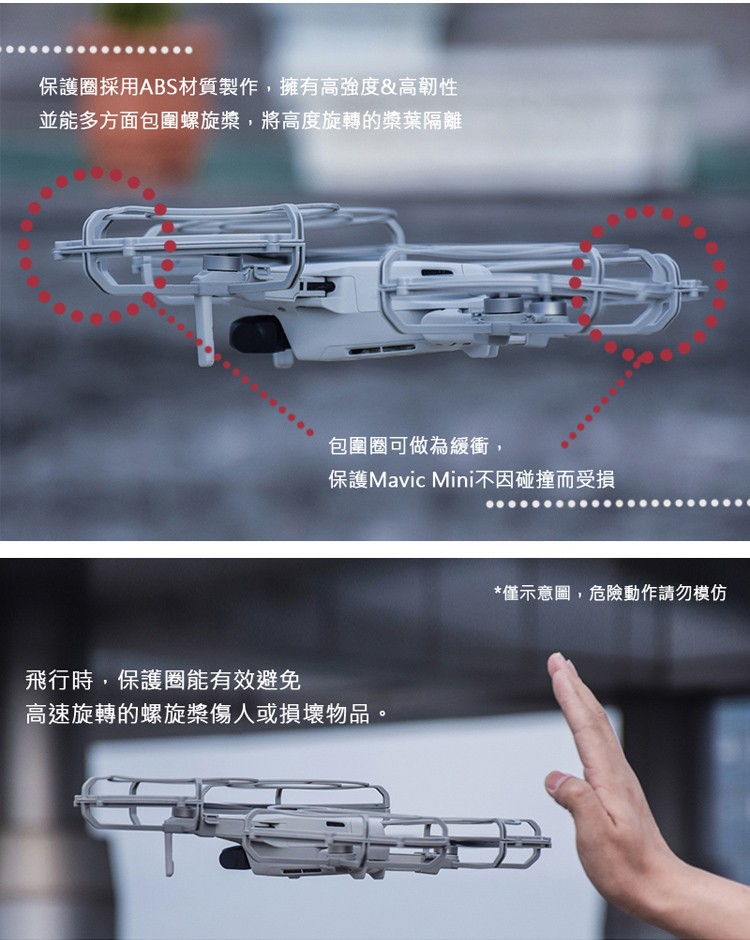 保護圈採用ABS材質製作，擁有高強度&高韌性
並能多方面包圍螺旋槳，將高度旋轉的槳葉隔離

包圍圈可做為緩衝，
保護Mavic Mini不因碰撞而受損

*僅示意圖，危險動作請勿模仿

飛行時，保護圈能有效避免
高速旋轉的螺旋槳傷人或損壞物品。